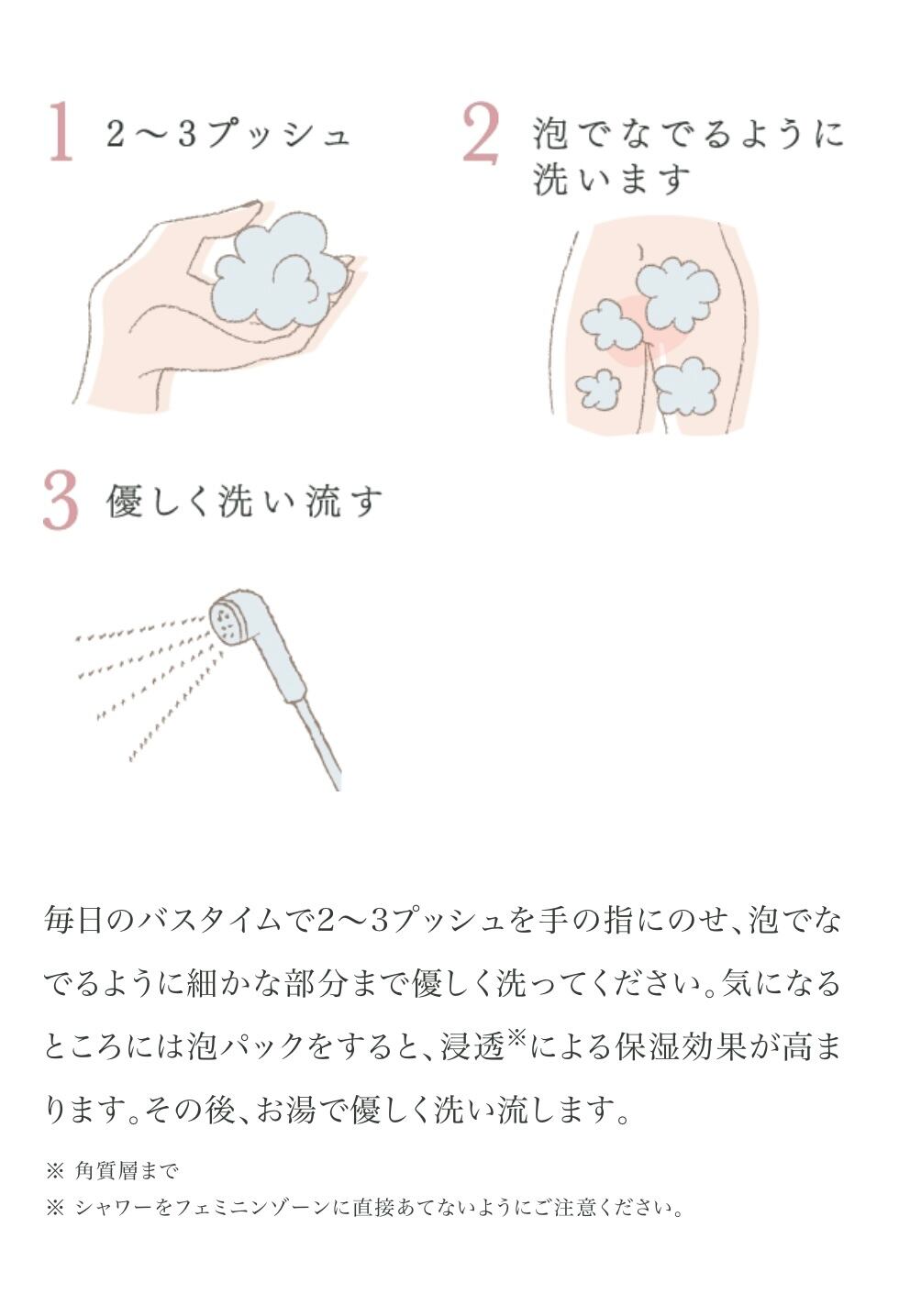 1 2〜3プッシュ

2 泡でなでるように洗います

3 優しく洗い流す

毎日のバスタイムで2〜3プッシュを手の指にのせ、泡でなでるように細かな部分まで優しく洗ってください。気になるところには泡パックをすると、浸透※による保湿効果が高まります。その後、お湯で優しく洗い流します。

※ 角質層まで
※ シャワーをフェミニンゾーンに直接あてないようにご注意ください。