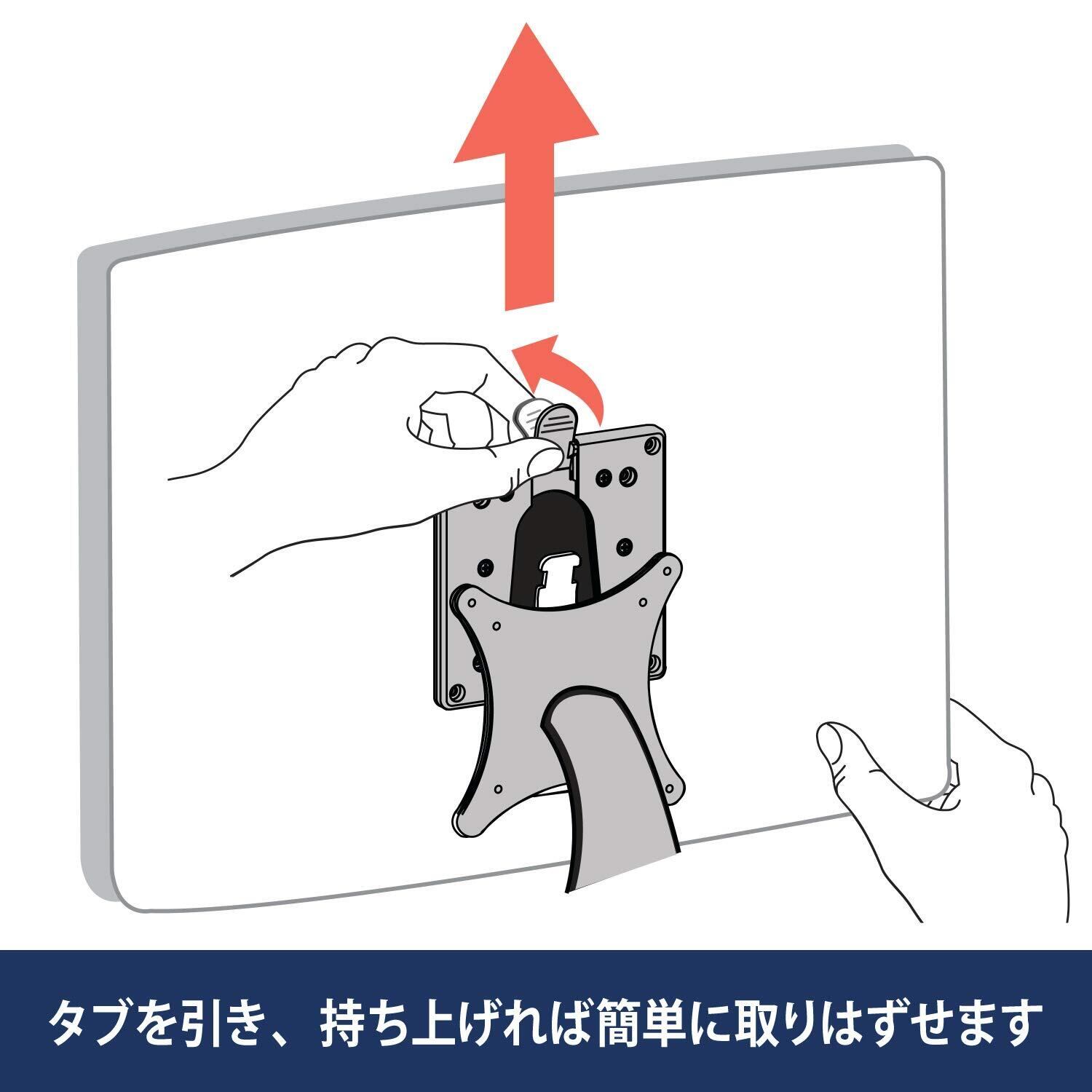 タブを引き、持ち上げれば簡単に取りはずせます