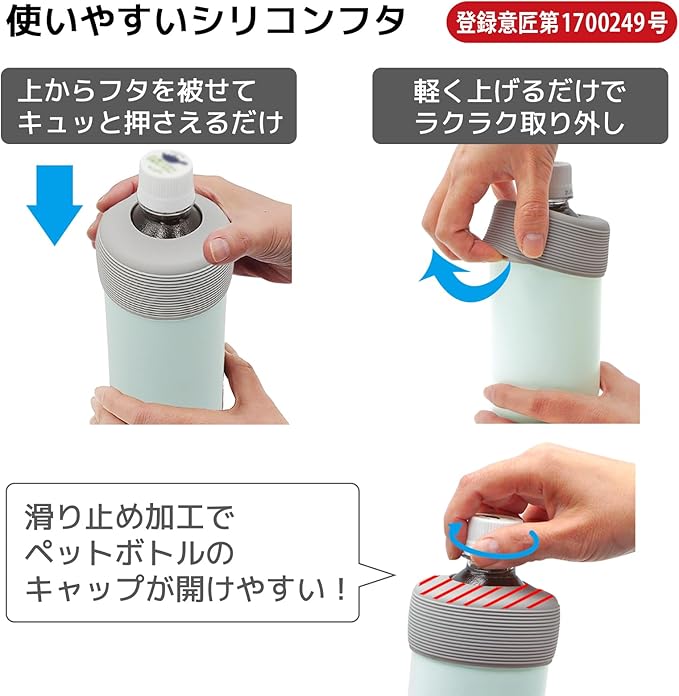 使いやすいシリコンフタ

登録意匠第1700249号

上からフタを被せて
キュッと押さえるだけ

軽く上げるだけで
ラクラク取り外し

滑り止め加工で
ペットボトルの
キャップが開けやすい！