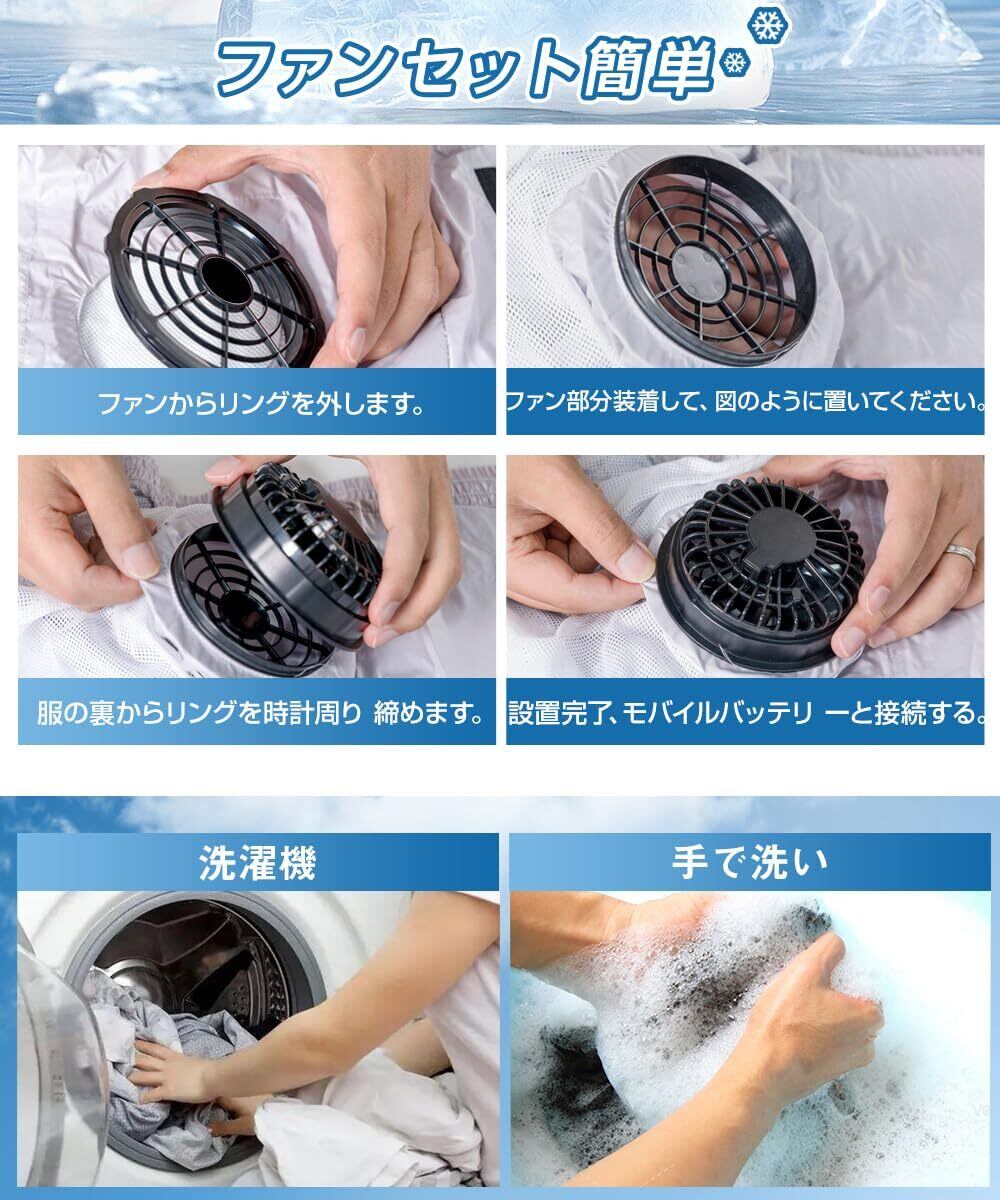 ファンセット簡単

ファンからリングを外します。

ファン部分装着して、図のように置いてください。

服の裏からリングを時計周り 締めます。

設置完了、モバイルバッテリ ーと接続する。

洗濯機

手で洗い