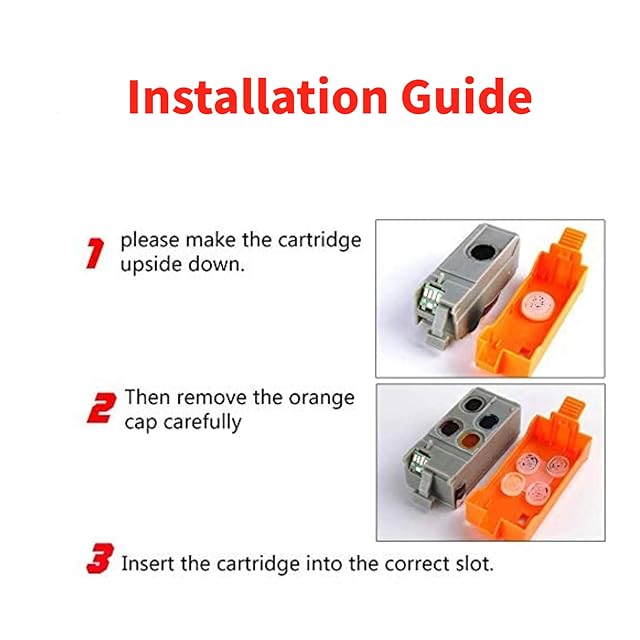 Installation Guide

1 please make the cartridge upside down.

2 Then remove the orange cap carefully

3 Insert the cartridge into the correct slot.