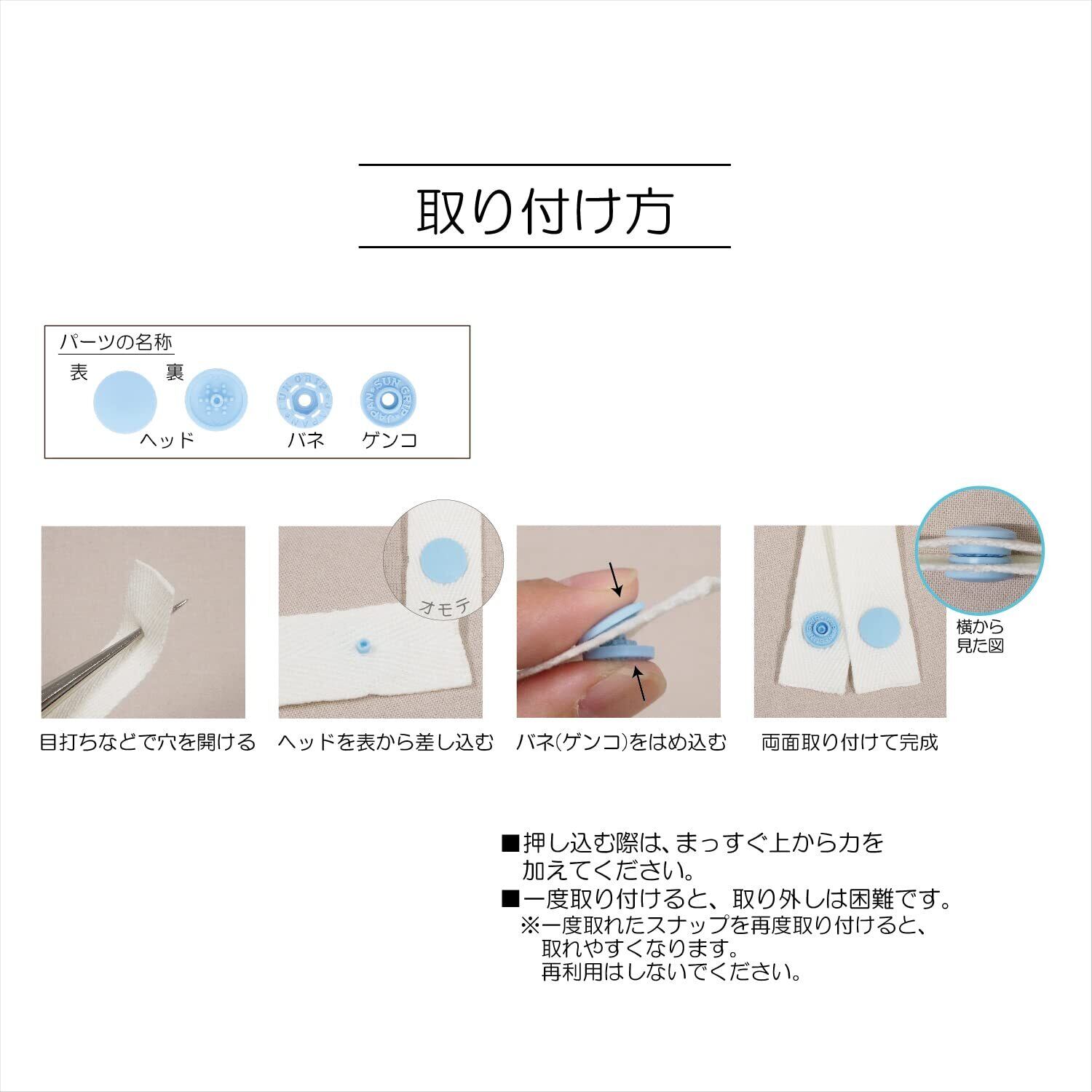 取り付け方

パーツの名称

表

裏

SUN GRIP JAPAN

SUN GRIP JAPAN

ヘッド

バネ

ゲンコ

オモテ

横から見た図

目打ちなどで穴を開ける

ヘッドを表から差し込む

バネ(ゲンコ)をはめ込む

両面取り付けて完成

■押し込む際は、まっすぐ上から力を加えてください。
■一度取り付けると、取り外しは困難です。
※一度取れたスナップを再度取り付けると、取れやすくなります。再利用はしないでください。