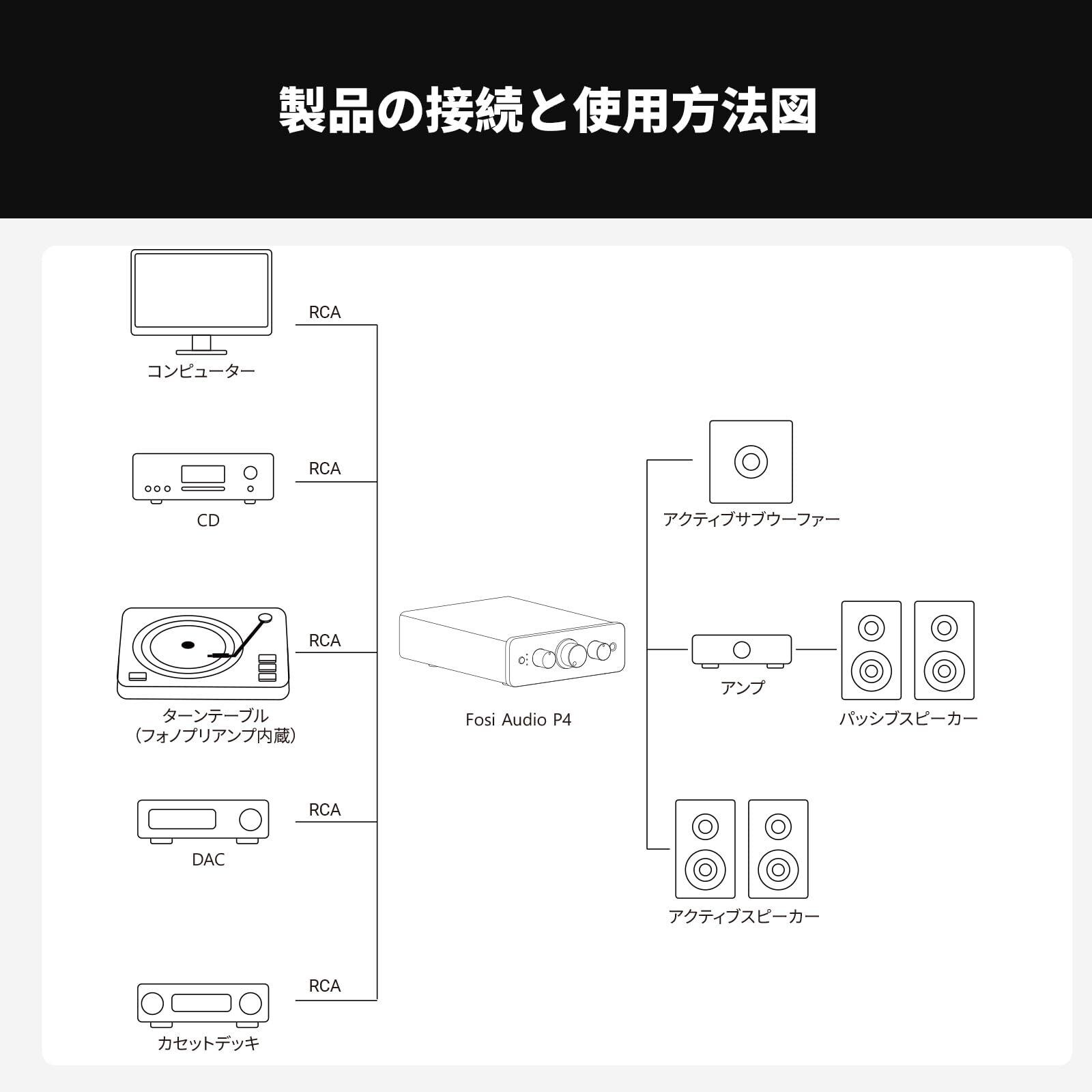 製品の接続と使用方法図

RCA

コンピューター

RCA

CD

RCA

ターンテーブル
(フォノプリアンプ内蔵)

RCA

DAC

RCA

カセットデッキ

Fosi Audio P4

アクティブサブウーファー

アンプ

パッシブスピーカー

アクティブスピーカー