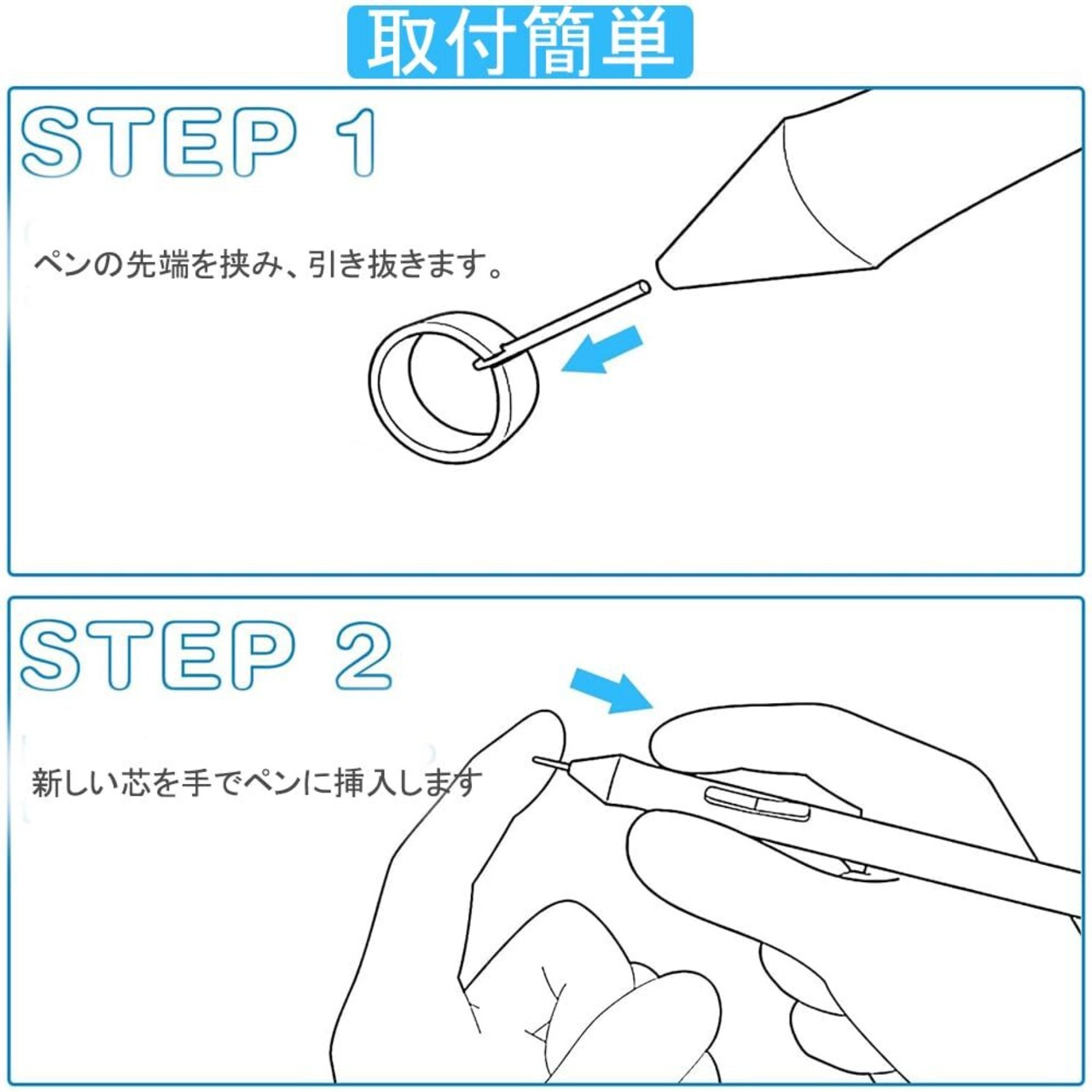 取付簡単

STEP 1

ペンの先端を挟み、引き抜きます。

STEP 2

新しい芯を手でペンに挿入します