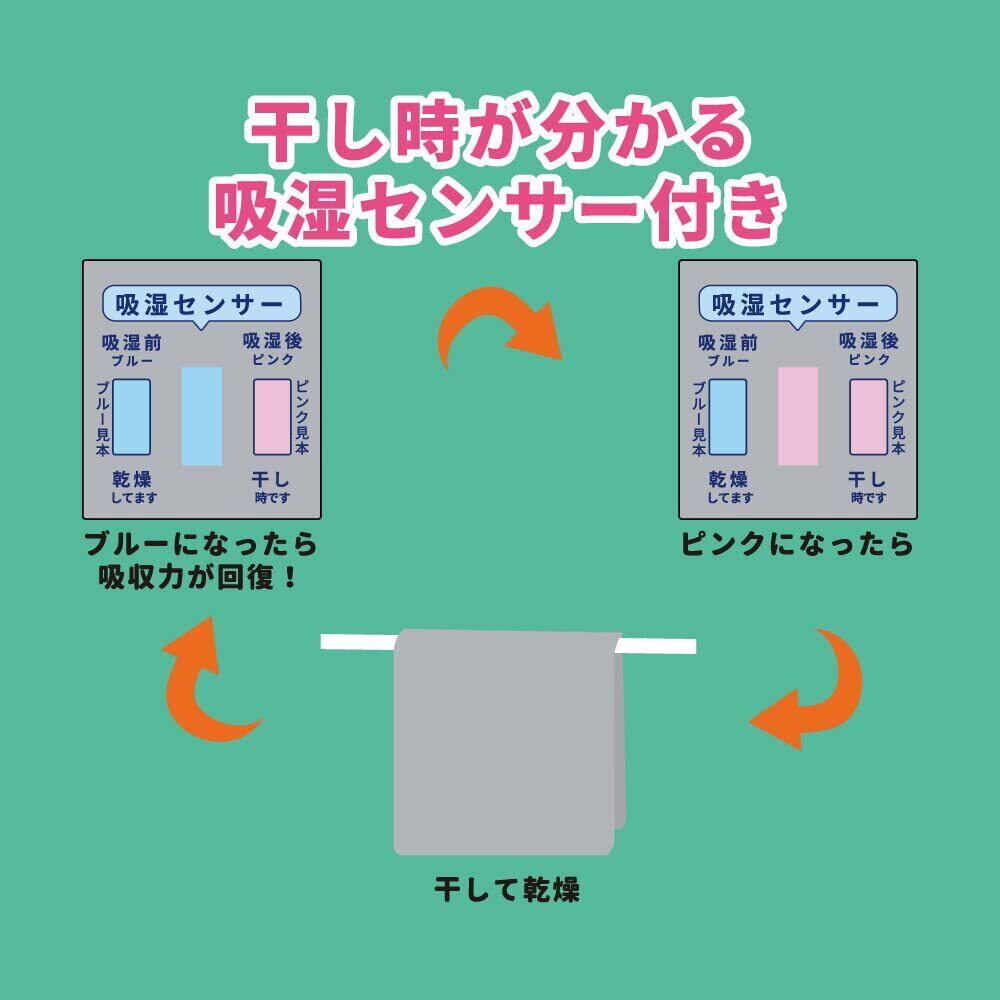 干し時が分かる
吸湿センサー付き

吸湿センサー
吸湿前
ブルー
吸湿後
ピンク
ブルー見本
ピンク見本
乾燥
してます
干し
時です

ブルーになったら
吸収力が回復！

吸湿センサー
吸湿前
ブルー
吸湿後
ピンク
ブルー見本
ピンク見本
乾燥
してます
干し
時です

ピンクになったら

干して乾燥