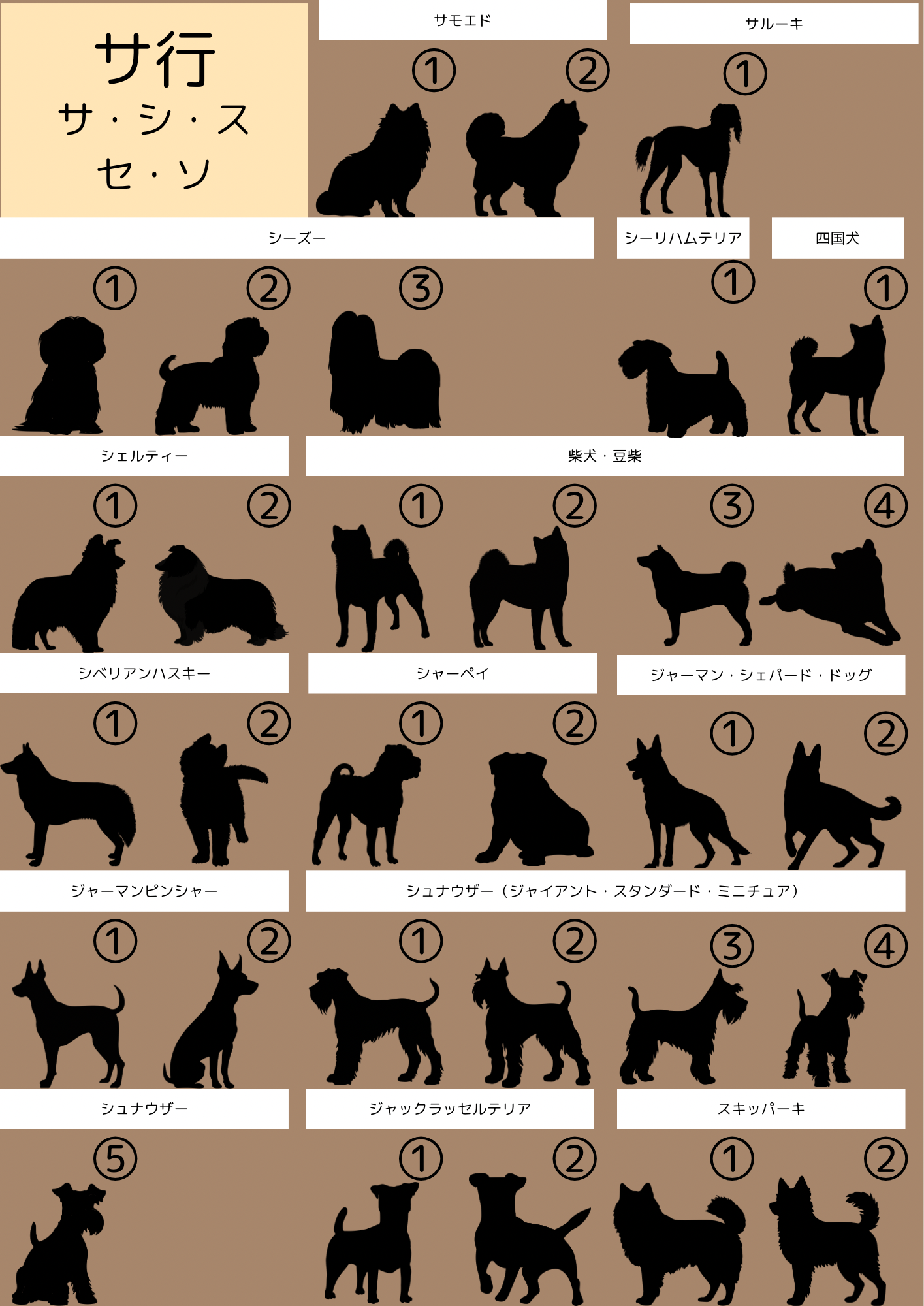 サ行
サ・シ・ス
セ・ソ

サモエド
① ②

サルーキ
①

シーズー
① ② ③

シーリハムテリア
①

四国犬
①

シェルティー
① ②

柴犬・豆柴
① ② ③ ④

シベリアンハスキー
① ②

シャーペイ
① ②

ジャーマン・シェパード・ドッグ
① ②

ジャーマンピンシャー
① ②

シュナウザー（ジャイアント・スタンダード・ミニチュア）
① ② ③ ④

シュナウザー
⑤

ジャックラッセルテリア
① ②

スキッパーキ
① ②