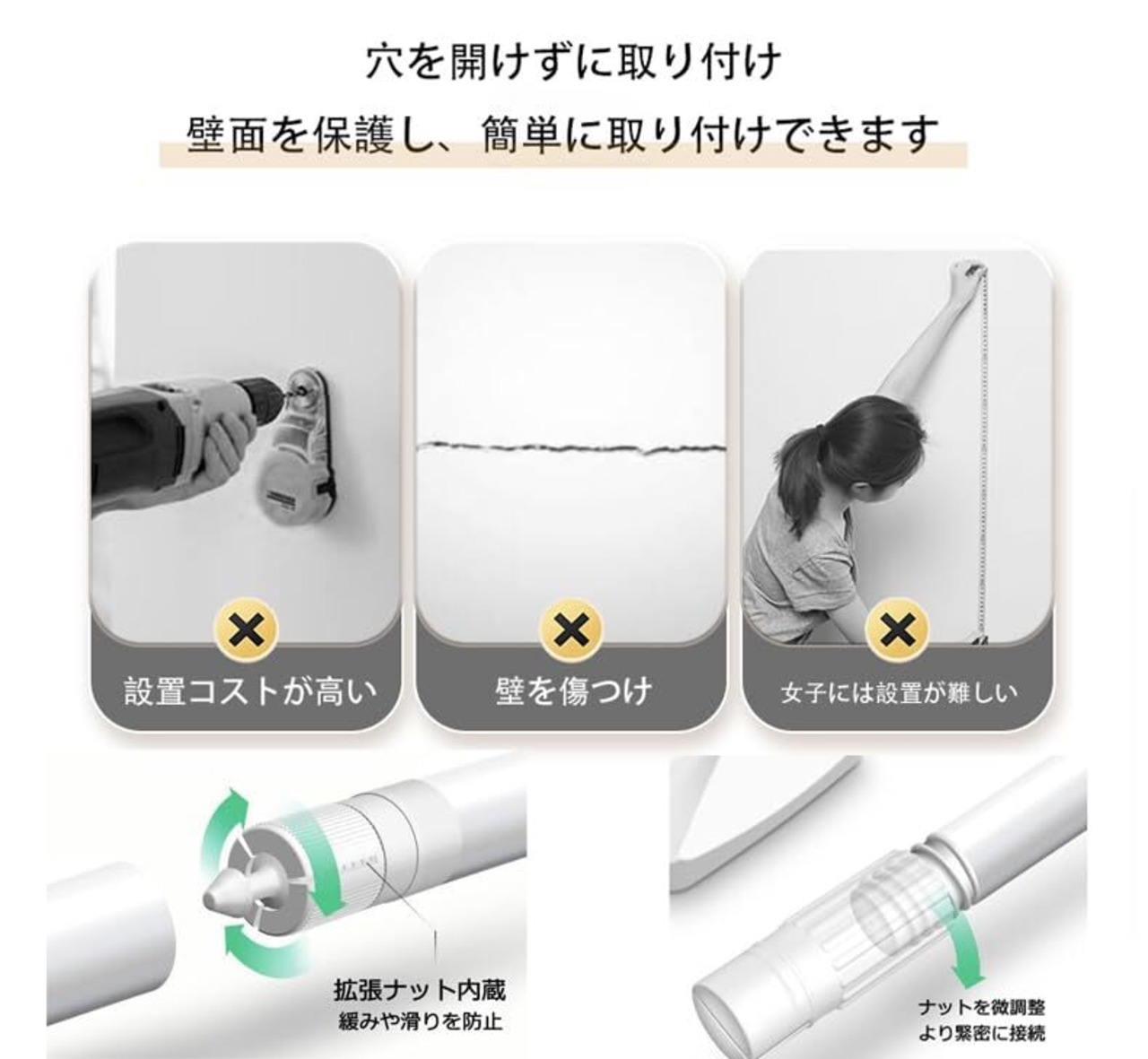 穴を開けずに取り付け

壁面を保護し、簡単に取り付けできます

設置コストが高い

壁を傷つけ

女子には設置が難しい

拡張ナット内蔵
緩みや滑りを防止

ナットを微調整
より緊密に接続