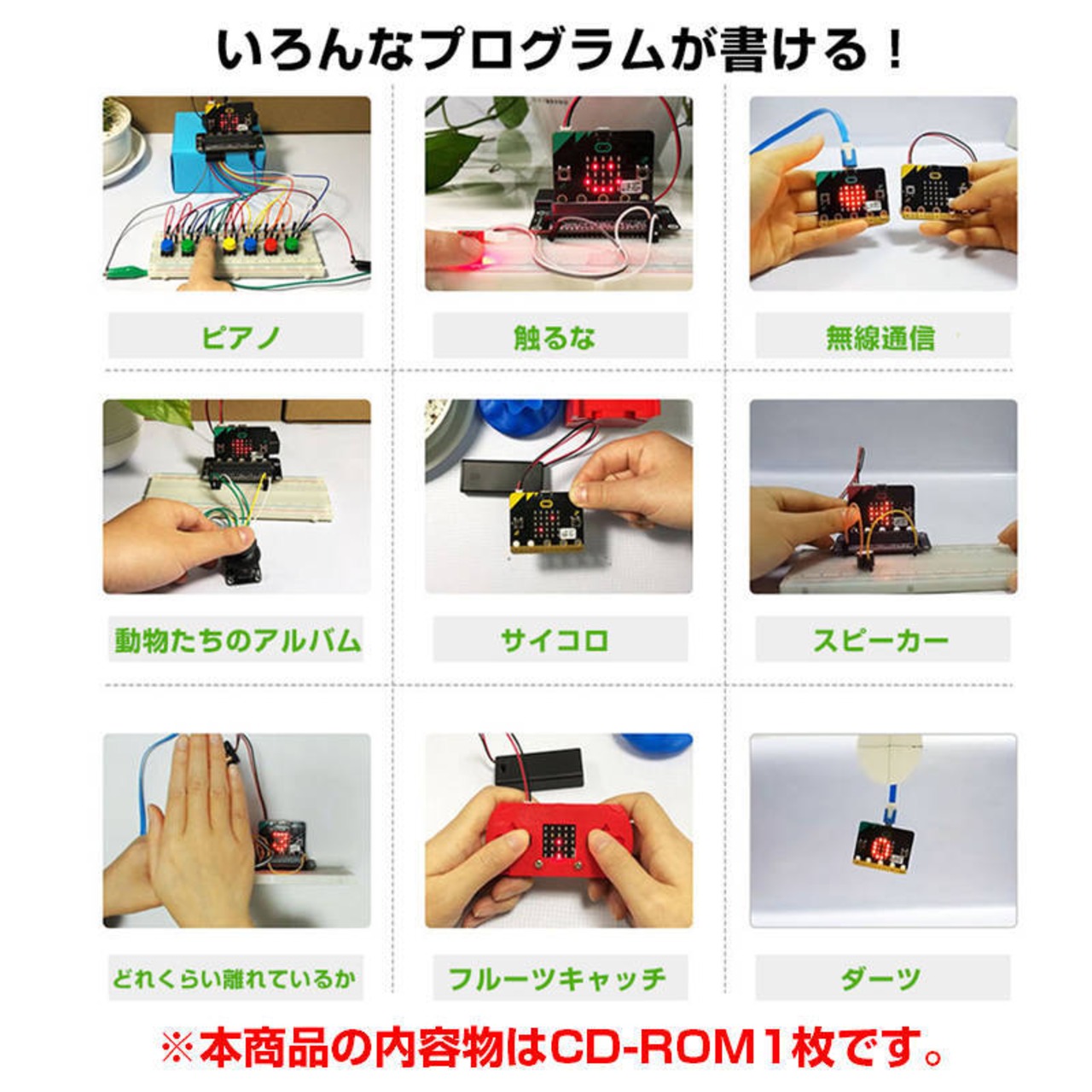 いろんなプログラムが書ける！

ピアノ

触るな

無線通信

動物たちのアルバム

サイコロ

スピーカー

どれくらい離れているか

フルーツキャッチ

ダーツ

※本商品の内容物はCD-ROM１枚です。