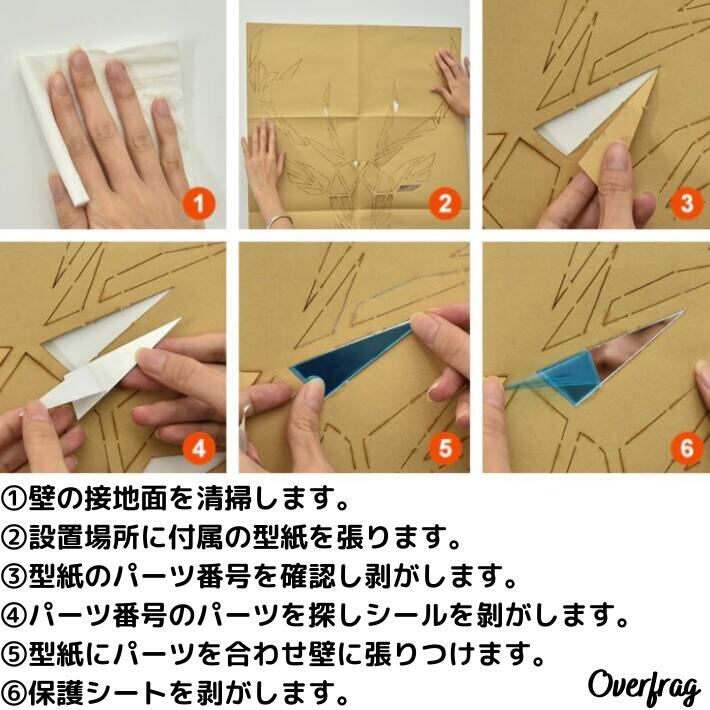 1

2

3

4

5

6

①壁の接地面を清掃します。
②設置場所に付属の型紙を張ります。
③型紙のパーツ番号を確認し剥がします。
④パーツ番号のパーツを探しシールを剥がします。
⑤型紙にパーツを合わせ壁に張りつけます。
⑥保護シートを剥がします。

Overfrag