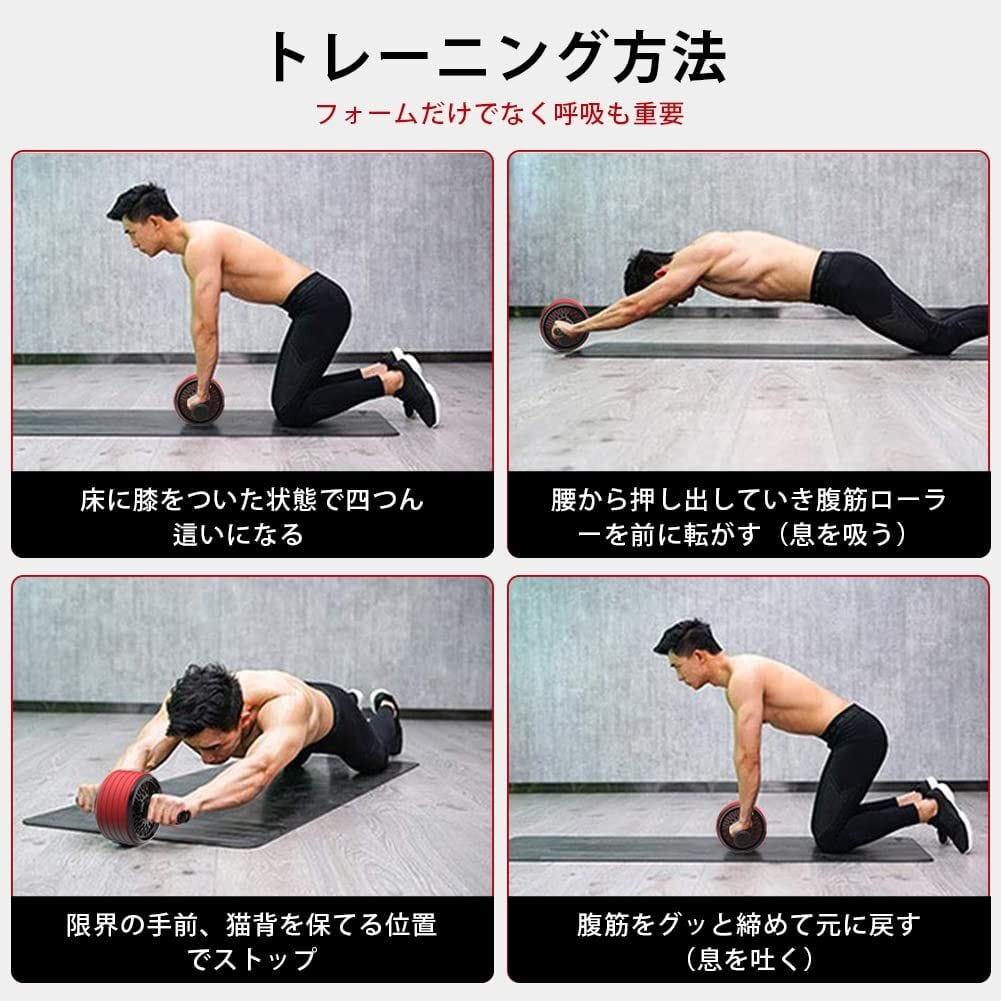 トレーニング方法

フォームだけでなく呼吸も重要

床に膝をついた状態で四つん這いになる

腰から押し出していき腹筋ローラーを前に転がす（息を吸う）

限界の手前、猫背を保てる位置でストップ

腹筋をグッと締めて元に戻す（息を吐く）