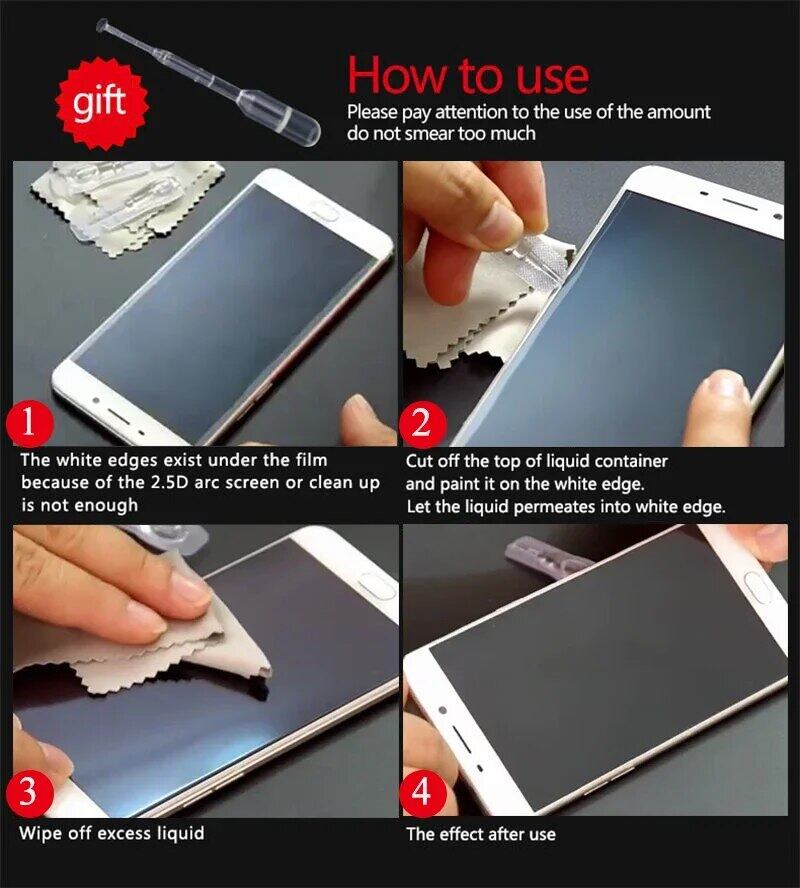 gift

How to use
Please pay attention to the use of the amount do not smear too much

1
The white edges exist under the film because of the 2.5D arc screen or clean up is not enough

2
Cut off the top of liquid container and paint it on the white edge.
Let the liquid permeates into white edge.

3
Wipe off excess liquid

4
The effect after use