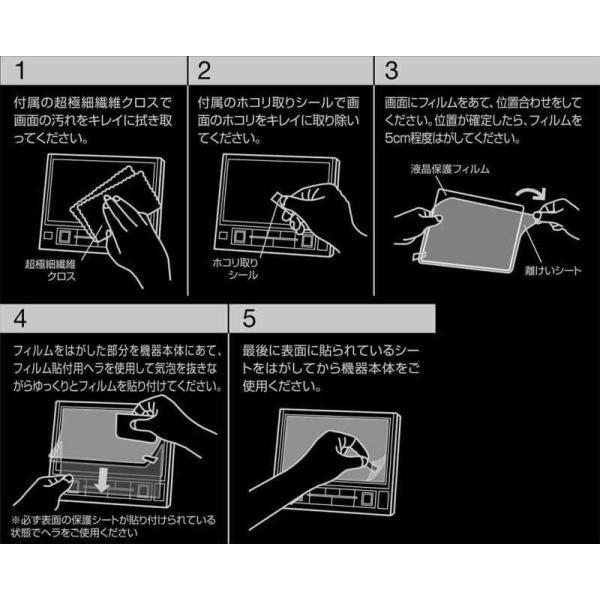 1

付属の超極細繊維クロスで画面の汚れをキレイに拭き取ってください。

超極細繊維クロス

2

付属のホコリ取りシールで画面のホコリをキレイに取り除いてください。

ホコリ取りシール

3

画面にフィルムをあて、位置合わせをしてください。位置が確定したら、フィルムを5cm程度はがしてください。

液晶保護フィルム

離けいシート

4

フィルムをはがした部分を機器本体にあて、フィルム貼付用ヘラを使用して気泡を抜きながらゆっくりとフィルムを貼り付けてください。

※必ず表面の保護シートが貼り付けられている状態でヘラをご使用ください

5

最後に表面に貼られているシートをはがしてから機器本体をご使用ください。