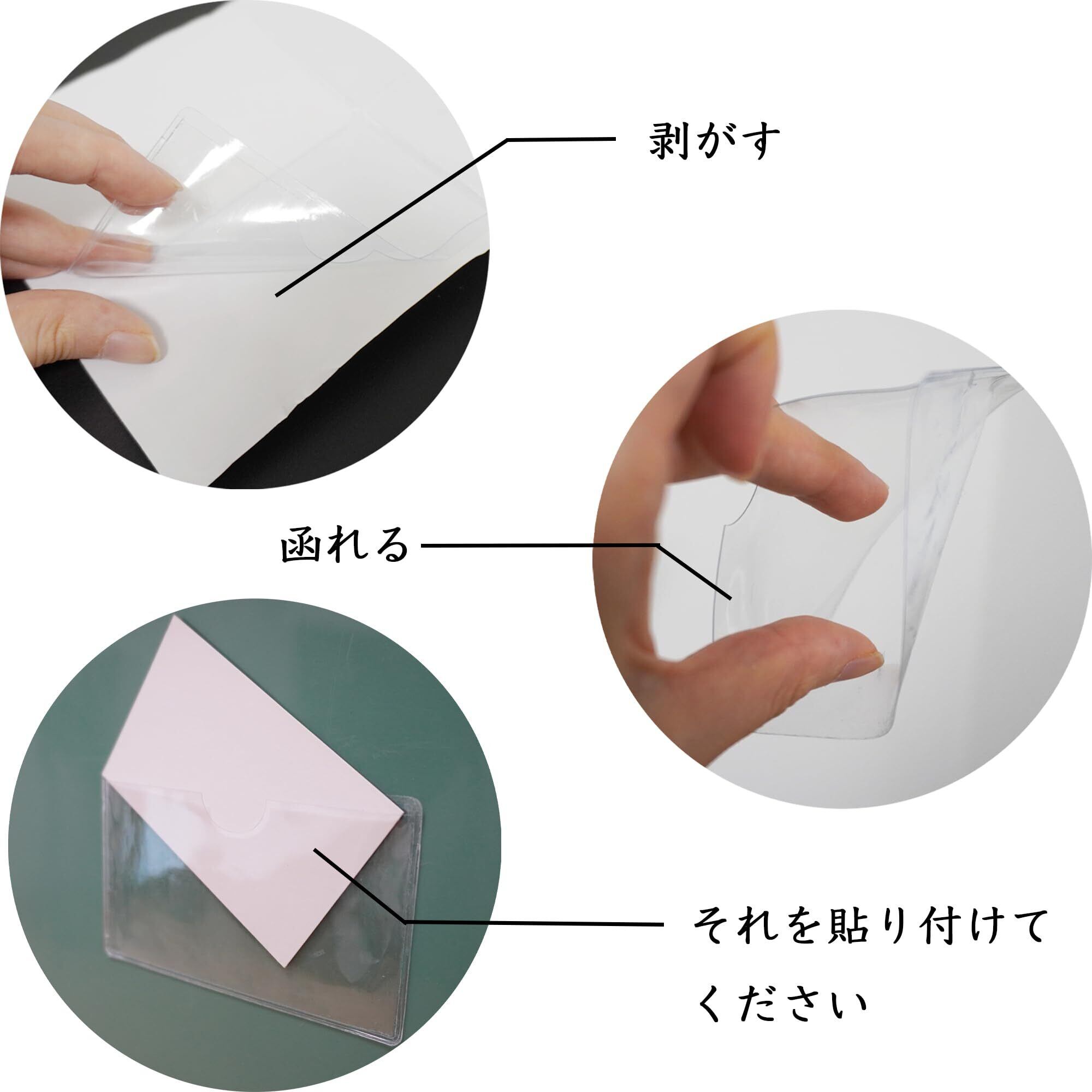 剥がす

函れる

それを貼り付けてください