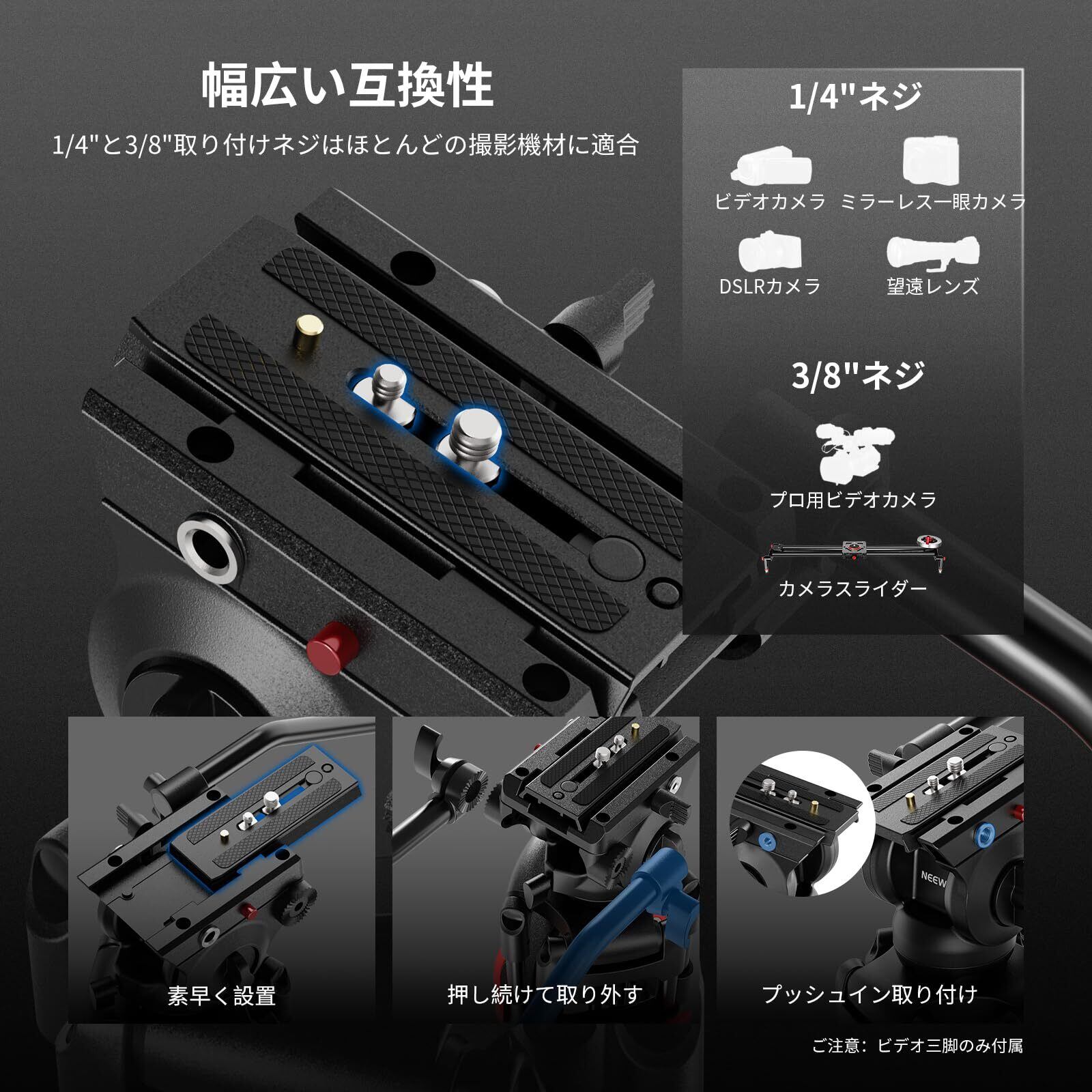 幅広い互換性

1/4"と3/8"取り付けネジはほとんどの撮影機材に適合

1/4"ネジ

ビデオカメラ

ミラーレス一眼カメラ

DSLRカメラ

望遠レンズ

3/8"ネジ

プロ用ビデオカメラ

カメラスライダー

素早く設置

押し続けて取り外す

NEEW

プッシュイン取り付け

ご注意：ビデオ三脚のみ付属