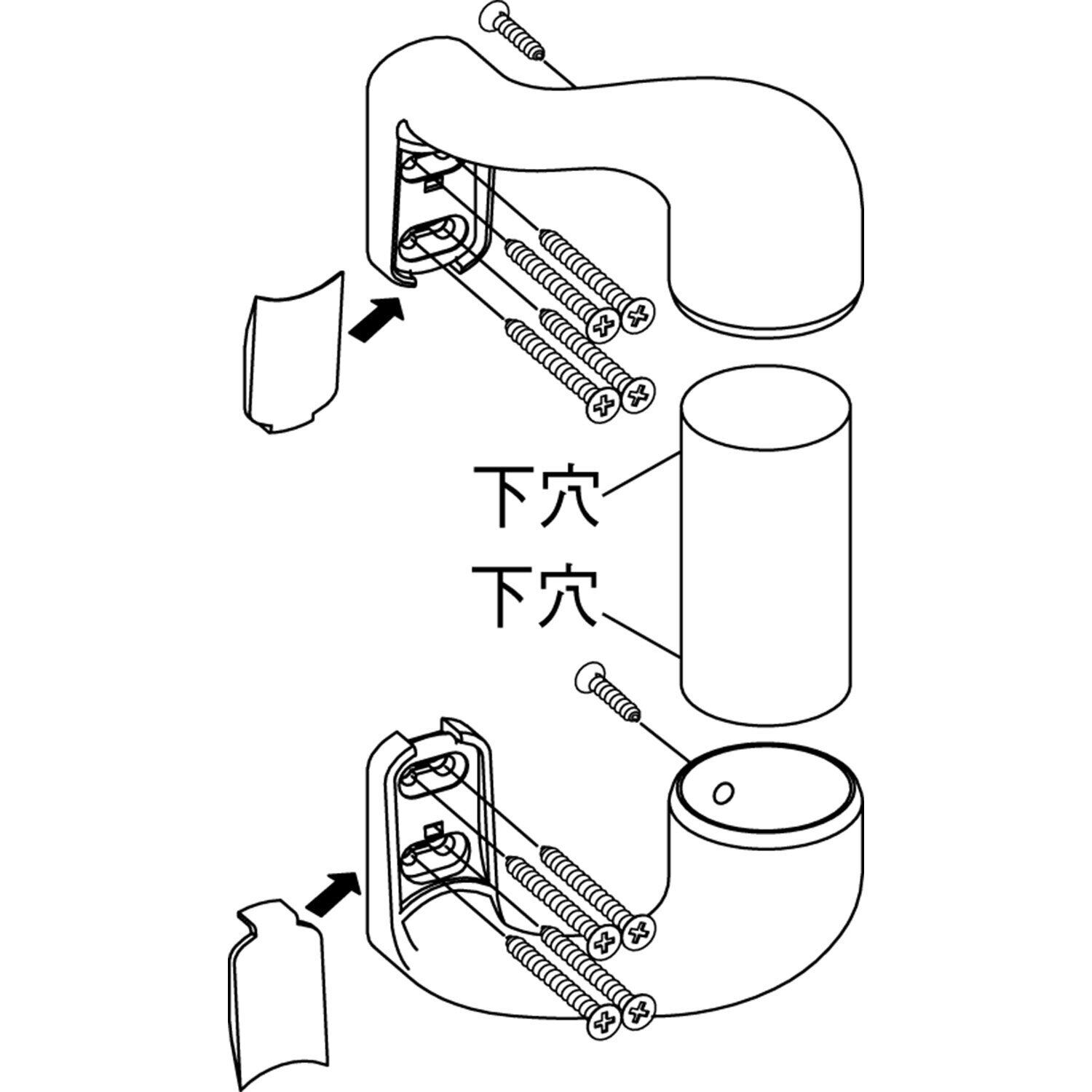 下穴
下穴