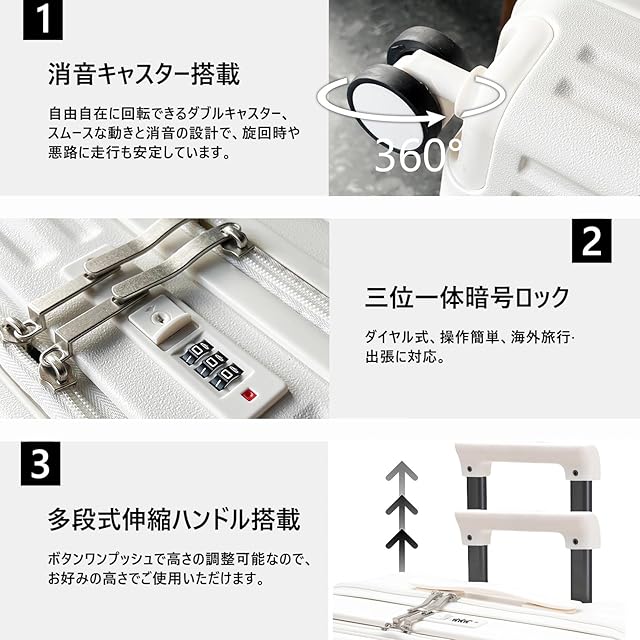 1

消音キャスター搭載

自由自在に回転できるダブルキャスター、スムースな動きと消音の設計で、旋回時や悪路に走行も安定しています。

360°

2

三位一体暗号ロック

ダイヤル式、操作簡単、海外旅行·出張に対応。

3

多段式伸縮ハンドル搭載

ボタンワンプッシュで高さの調整可能なので、お好みの高さでご使用いただけます。