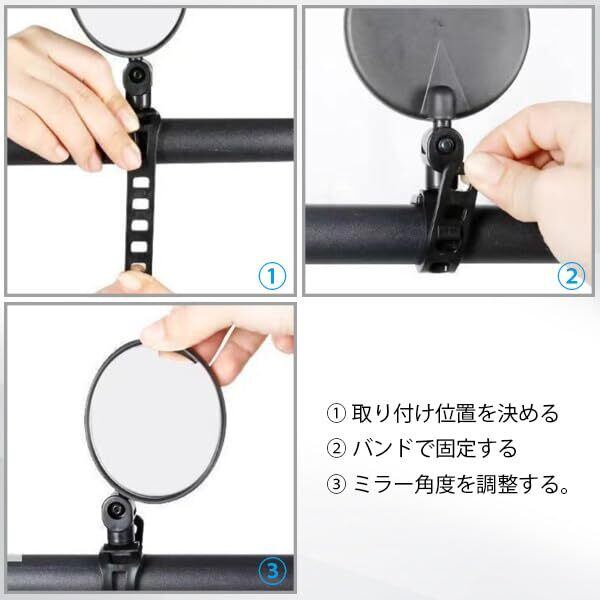 ①

②

③

① 取り付け位置を決める
② バンドで固定する
③ ミラー角度を調整する。