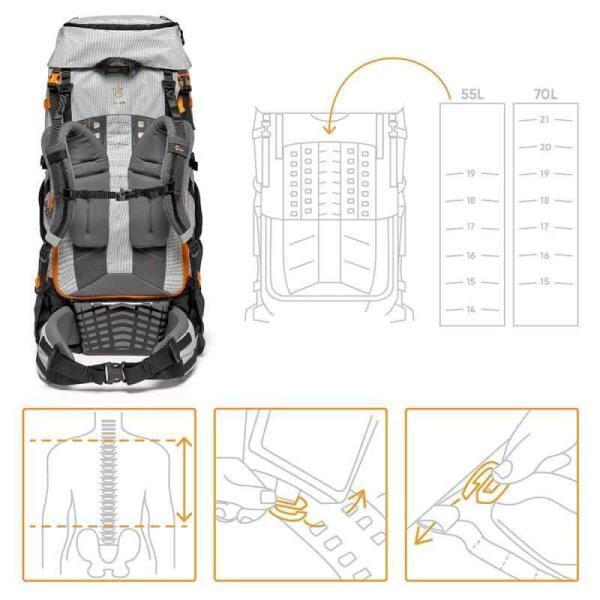 55L
19
18
17
16
15
14

70L
21
20
19
18
17
16
15