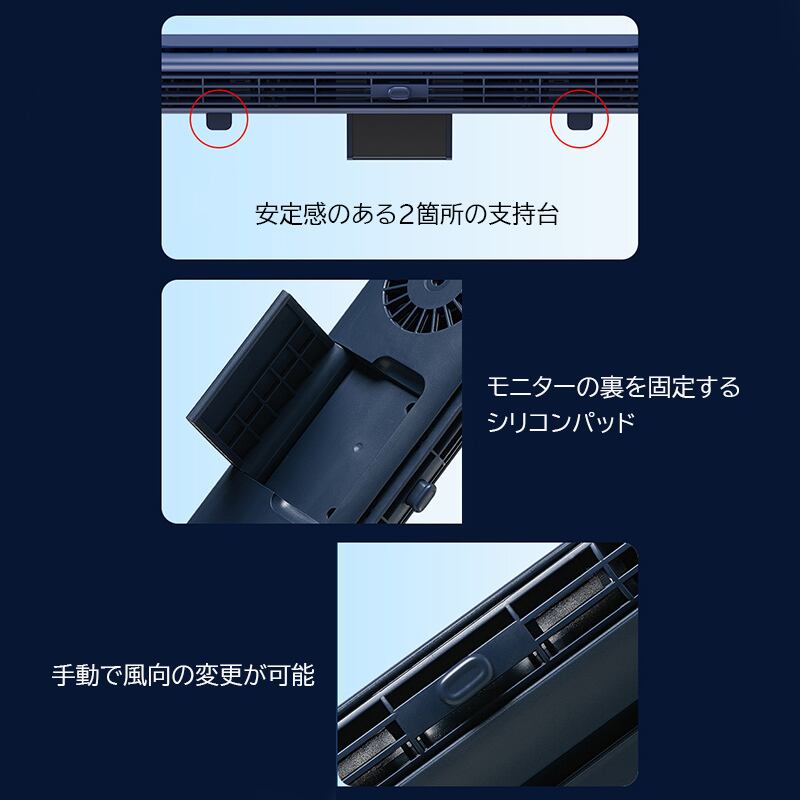 安定感のある2箇所の支持台

モニターの裏を固定する
シリコンパッド

手動で風向の変更が可能