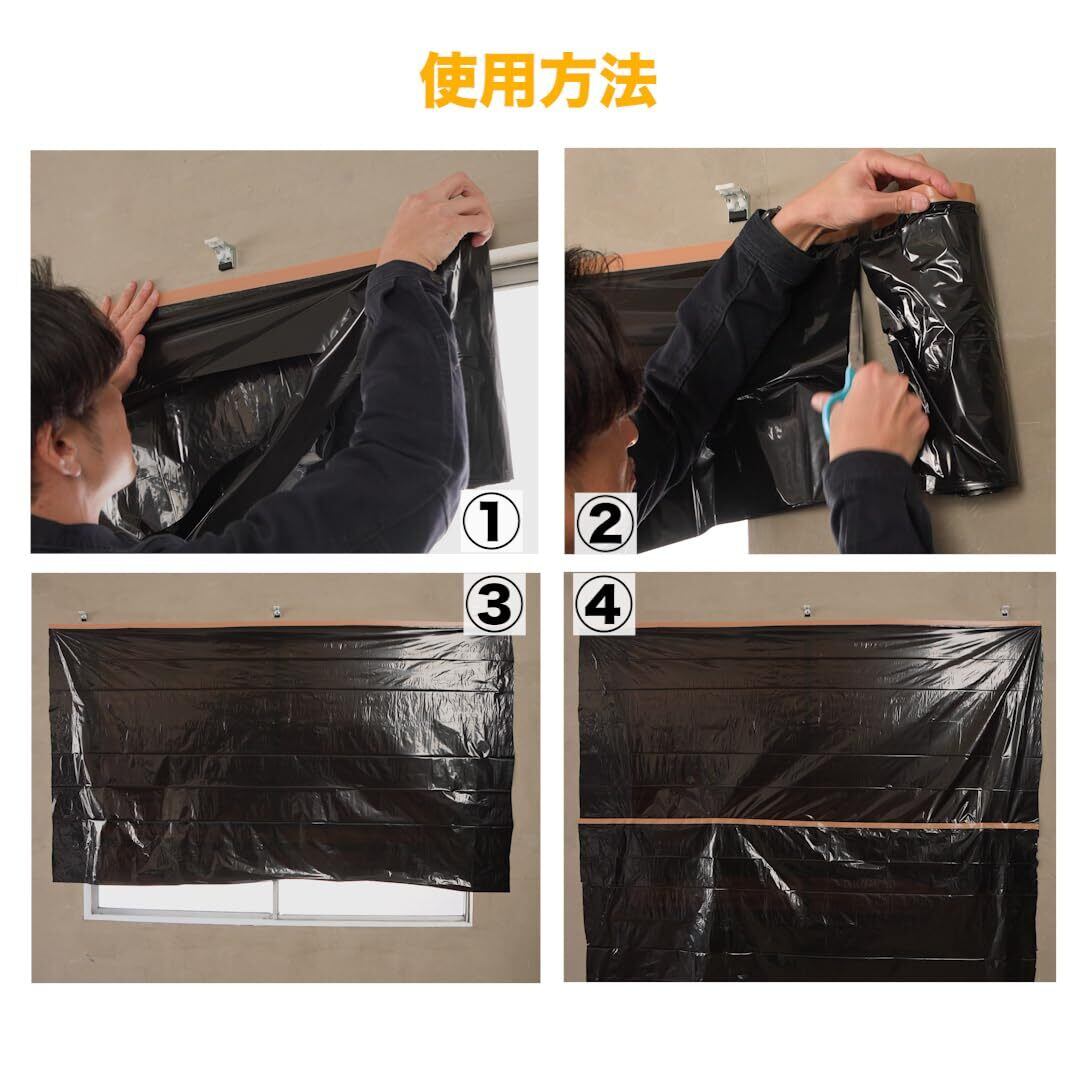 使用方法

①

②

③

④