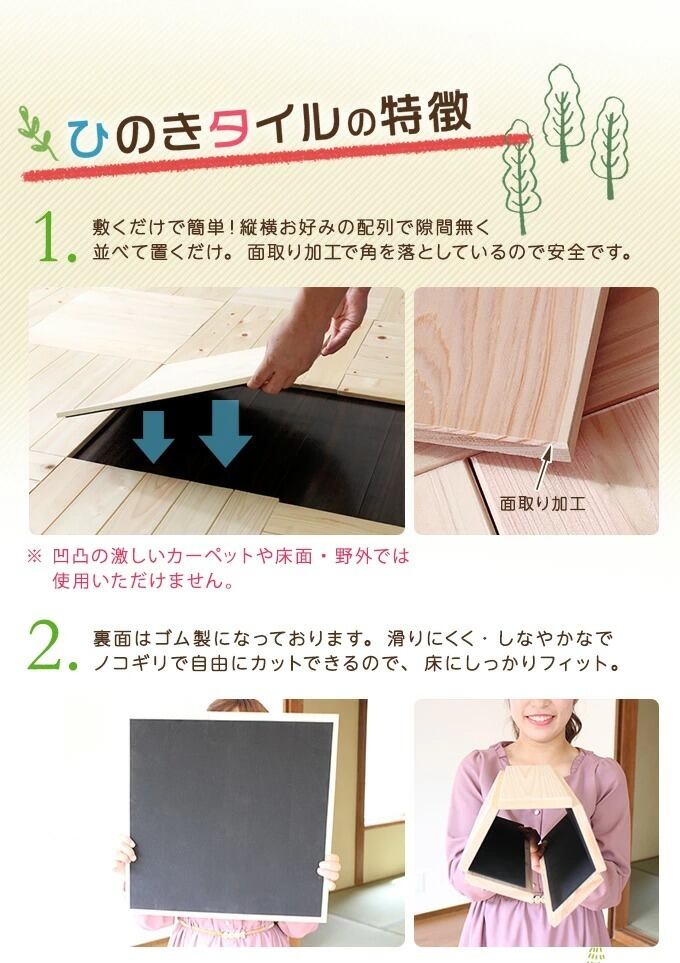 ひのきタイルの特徴

1. 敷くだけで簡単！縦横お好みの配列で隙間無く並べて置くだけ。面取り加工で角を落としているので安全です。

面取り加工

※ 凹凸の激しいカーペットや床面・野外では使用いただけません。

2. 裏面はゴム製になっております。滑りにくく・しなやかなでノコギリで自由にカットできるので、床にしっかりフィット。