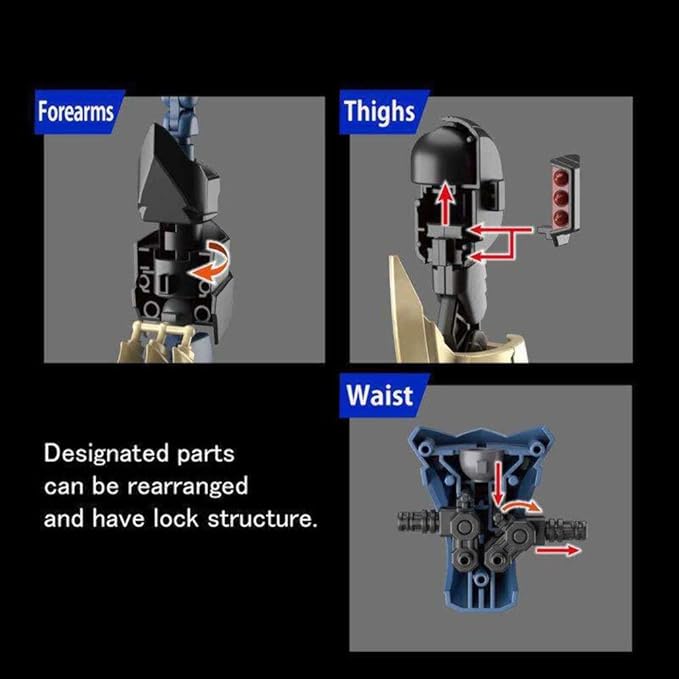 Forearms

Thighs

Waist

Designated parts can be rearranged and have lock structure.