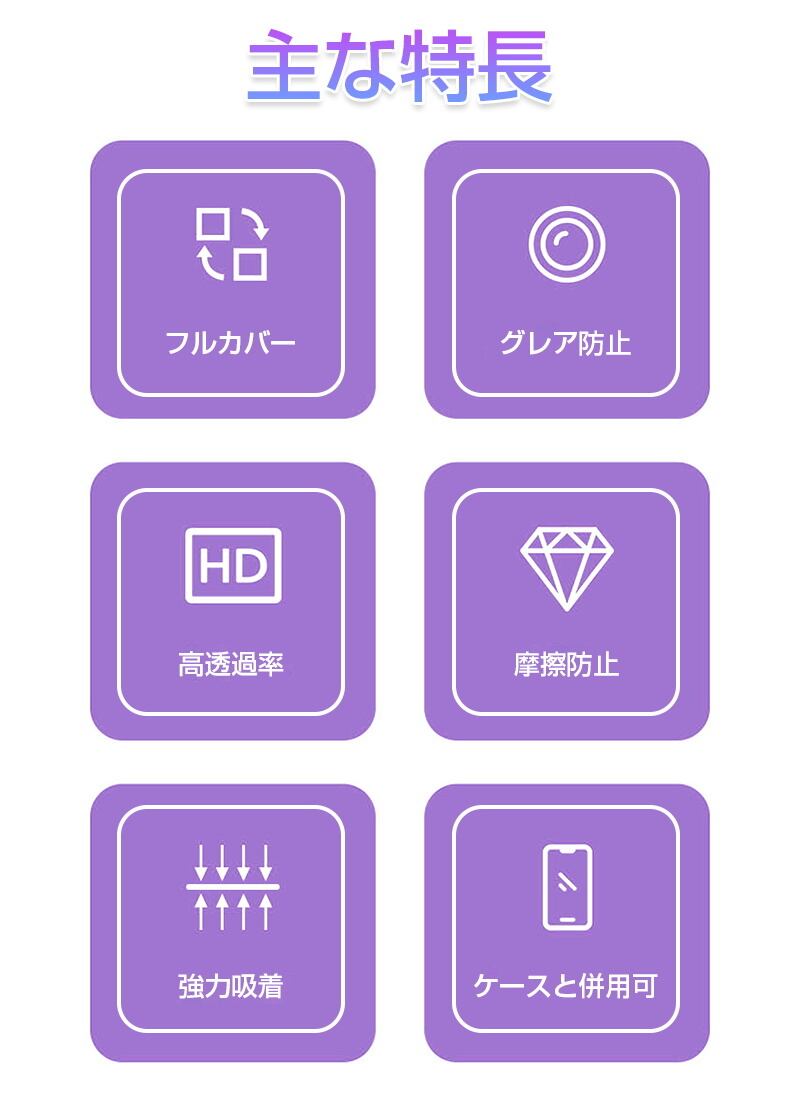 主な特長

フルカバー

グレア防止

HD

高透過率

摩擦防止

強力吸着

ケースと併用可