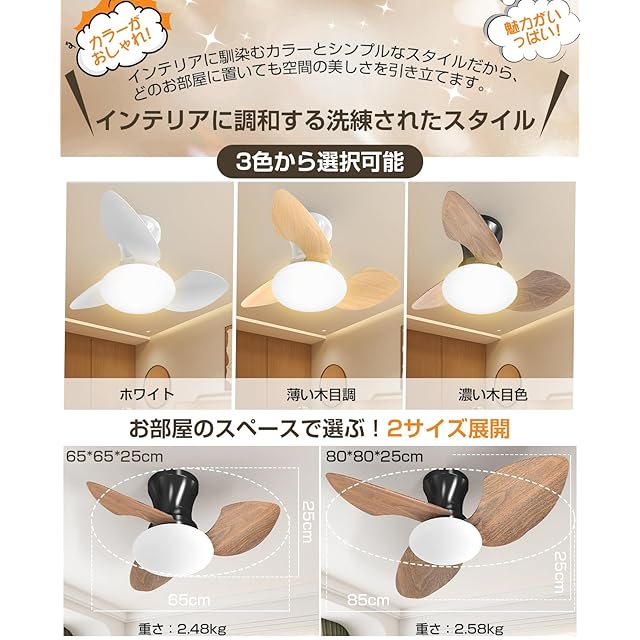 カラーがおしゃれ!

魅力がいっぱい!

インテリアに馴染むカラーとシンプルなスタイルだから、どのお部屋に置いても空間の美しさを引き立てます。

インテリアに調和する洗練されたスタイル

3色から選択可能

ホワイト

薄い木目調

濃い木目色

お部屋のスペースで選ぶ!2サイズ展開

65*65*25cm

25cm

65cm

重さ:2.48kg

80*80*25cm

25cm

85cm

重さ:2.58kg