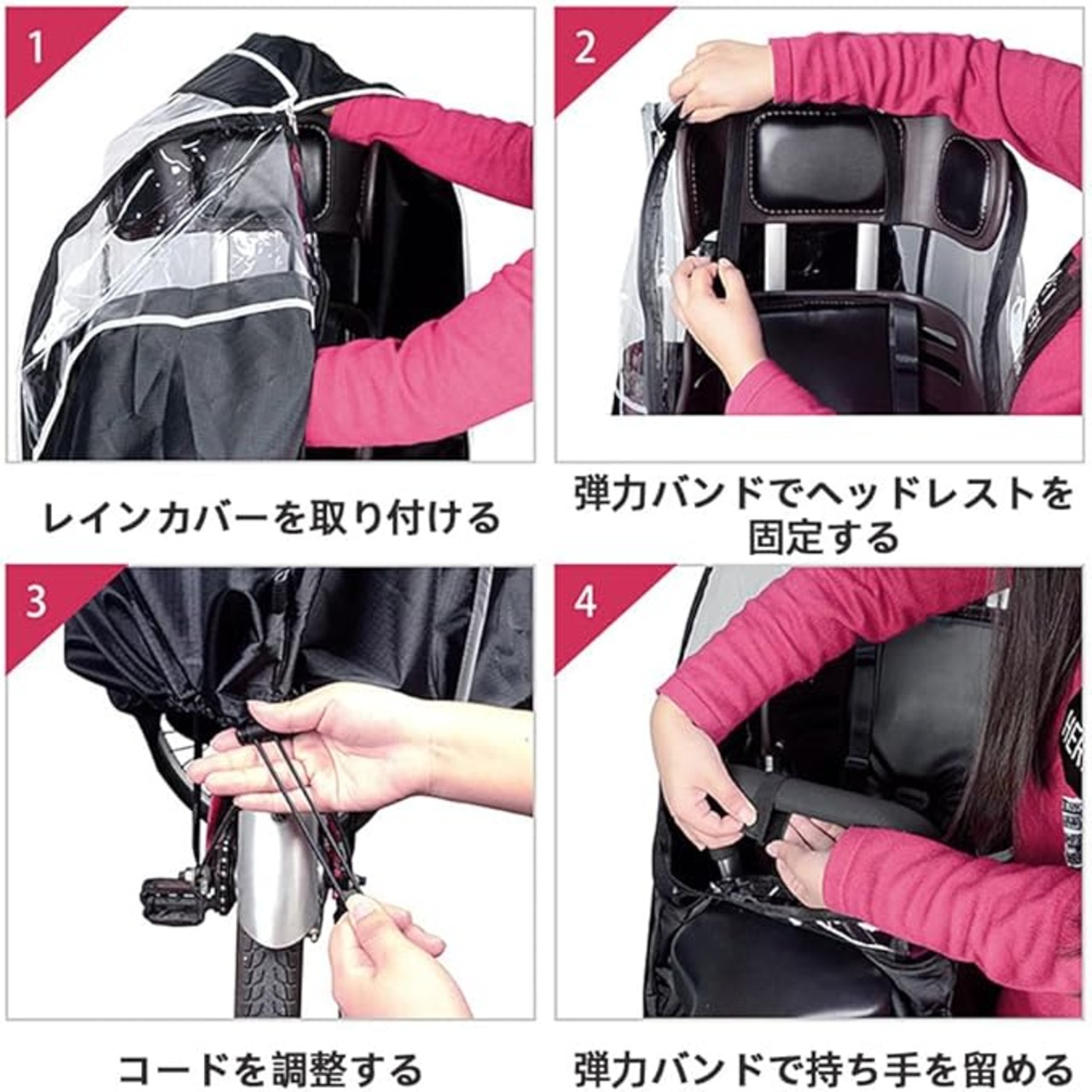 1

レインカバーを取り付ける

2

弾力バンドでヘッドレストを固定する

3

コードを調整する

4

弾力バンドで持ち手を留める