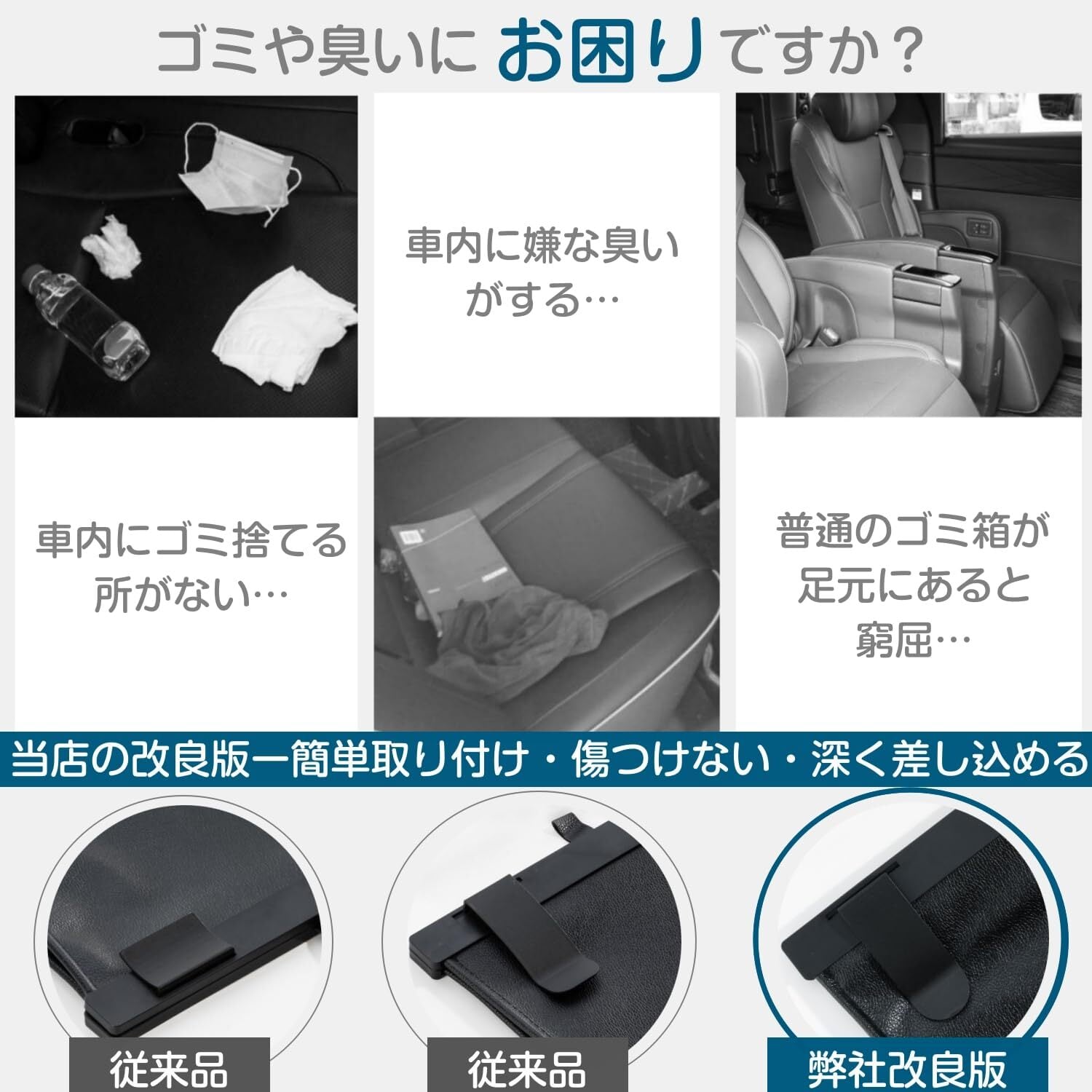 ゴミや臭いに お困り ですか？

車内に嫌な臭いがする…

車内にゴミ捨てる所がない…

普通のゴミ箱が足元にあると窮屈…

当店の改良版ー簡単取り付け・傷つけない・深く差し込める

従来品

従来品

弊社改良版