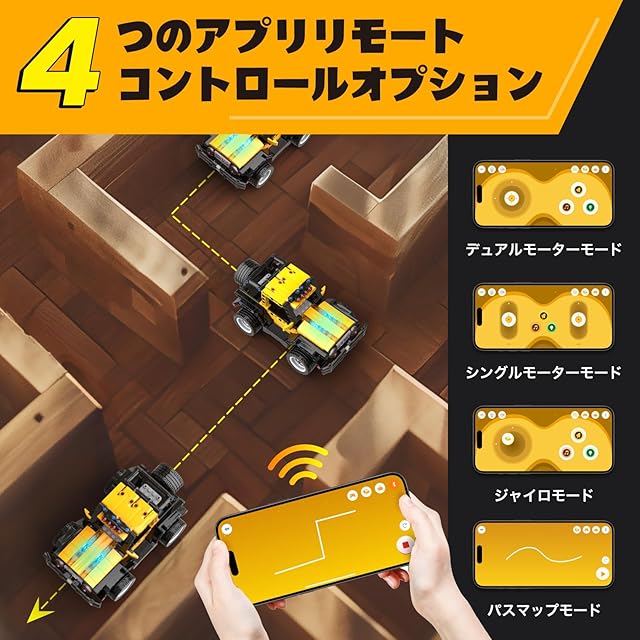 4つのアプリリモートコントロールオプション

デュアルモーターモード

シングルモーターモード

ジャイロモード

パスマップモード