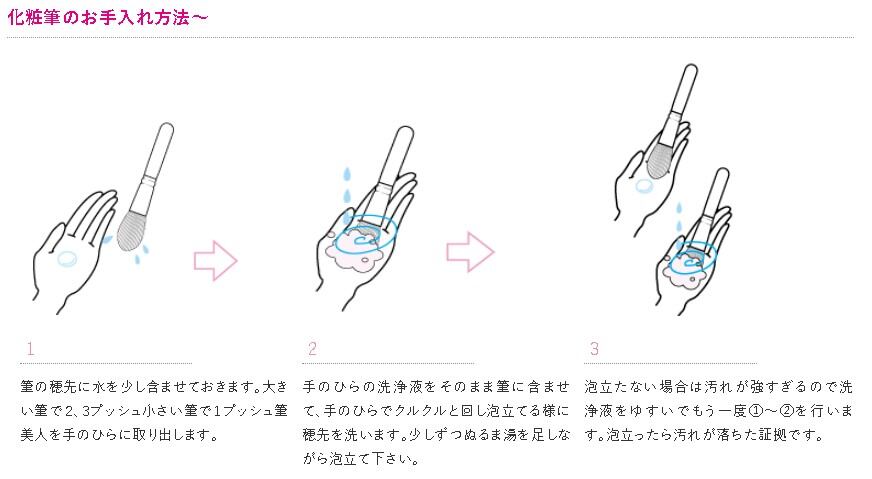 化粧筆のお手入れ方法～

1

筆の穂先に水を少し含ませておきます。大きい筆で2、3プッシュ小さい筆で1プッシュ筆美人を手のひらに取り出します。

2

手のひらの洗浄液をそのまま筆に含ませて、手のひらでクルクルと回し泡立てる様に穂先を洗います。少しずつぬるま湯を足しながら泡立て下さい。

3

泡立たない場合は汚れが強すぎるので洗浄液をゆすいでもう一度①～②を行います。泡立ったら汚れが落ちた証拠です。