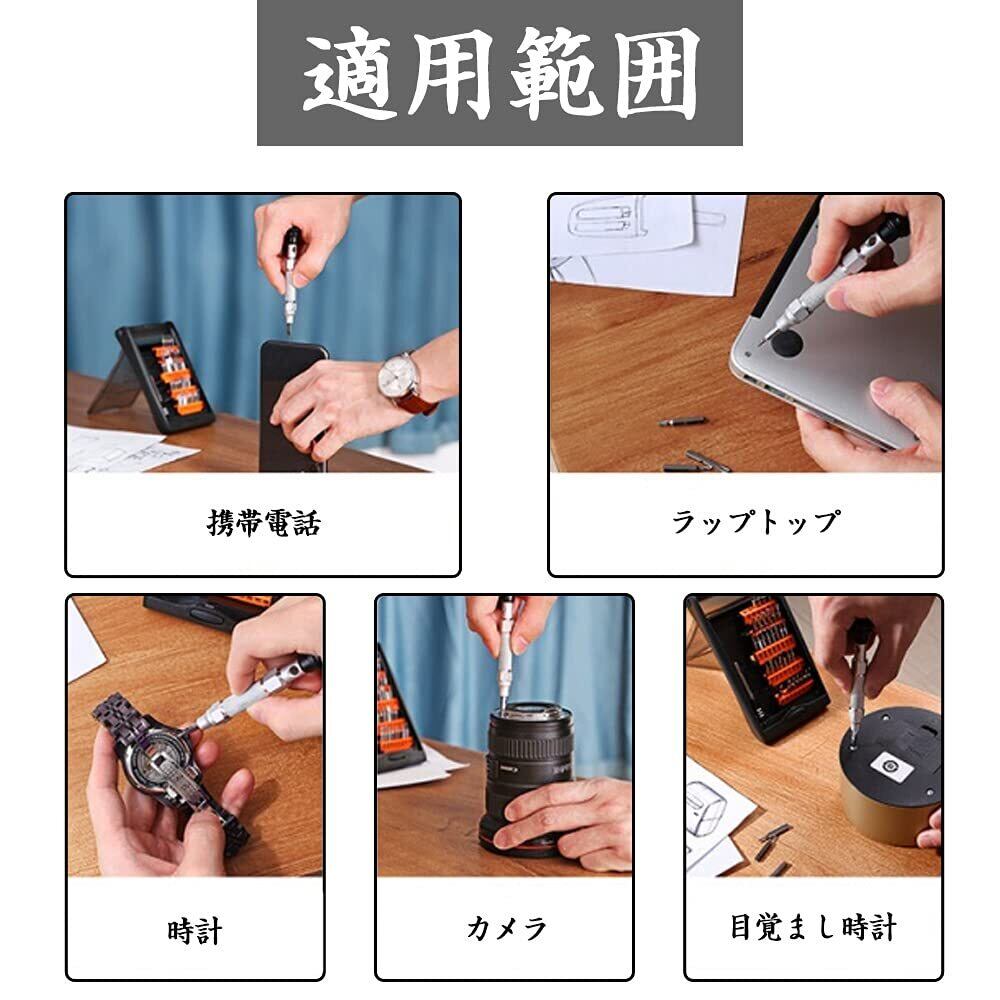 適用範囲

携帯電話

ラップトップ

時計

カメラ

目覚まし時計