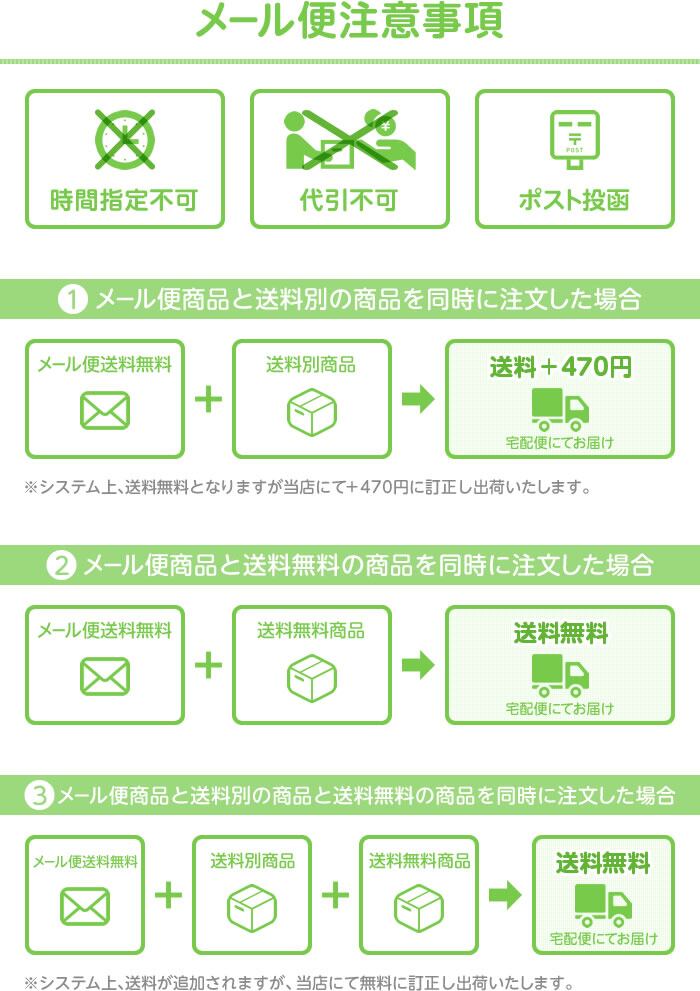 メール便注意事項

時間指定不可

代引不可

POST

ポスト投函

1 メール便商品と送料別の商品を同時に注文した場合

メール便送料無料

+

送料別商品

送料+470円

宅配便にてお届け

※システム上、送料無料となりますが当店にて+470円に訂正し出荷いたします。

2 メール便商品と送料無料の商品を同時に注文した場合

メール便送料無料

+

送料無料商品

送料無料

宅配便にてお届け

3 メール便商品と送料別の商品と送料無料の商品を同時に注文した場合

メール便送料無料

+

送料別商品

+

送料無料商品

送料無料

宅配便にてお届け

※システム上、送料が追加されますが、当店にて無料に訂正し出荷いたします。