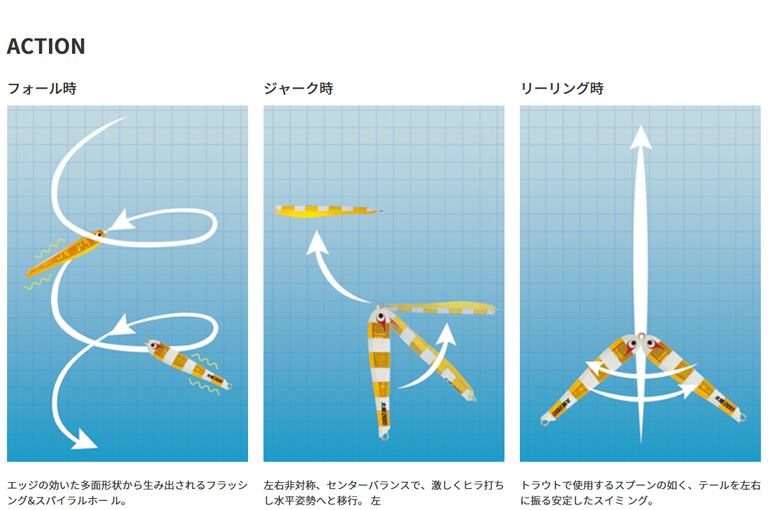 ACTION

フォール時

エッジの効いた多面形状から生み出されるフラッシング&スパイラルホール。

ジャーク時

左右非対称、センターバランスで、激しくヒラ打ちし水平姿勢へと移行。 左

リーリング時

トラウトで使用するスプーンの如く、テールを左右に振る安定したスイミ ング。