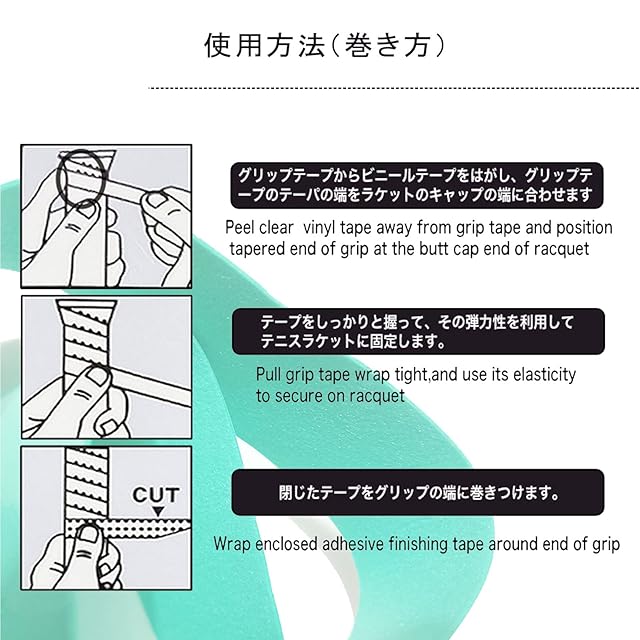 使用方法（巻き方）

グリップテープからビニールテープをはがし、グリップテープのテーパの端をラケットのキャップの端に合わせます

Peel clear vinyl tape away from grip tape and position tapered end of grip at the butt cap end of racquet

テープをしっかりと握って、その弾力性を利用してテニスラケットに固定します。

Pull grip tape wrap tight,and use its elasticity to secure on racquet

CUT

閉じたテープをグリップの端に巻きつけます。

Wrap enclosed adhesive finishing tape around end of grip