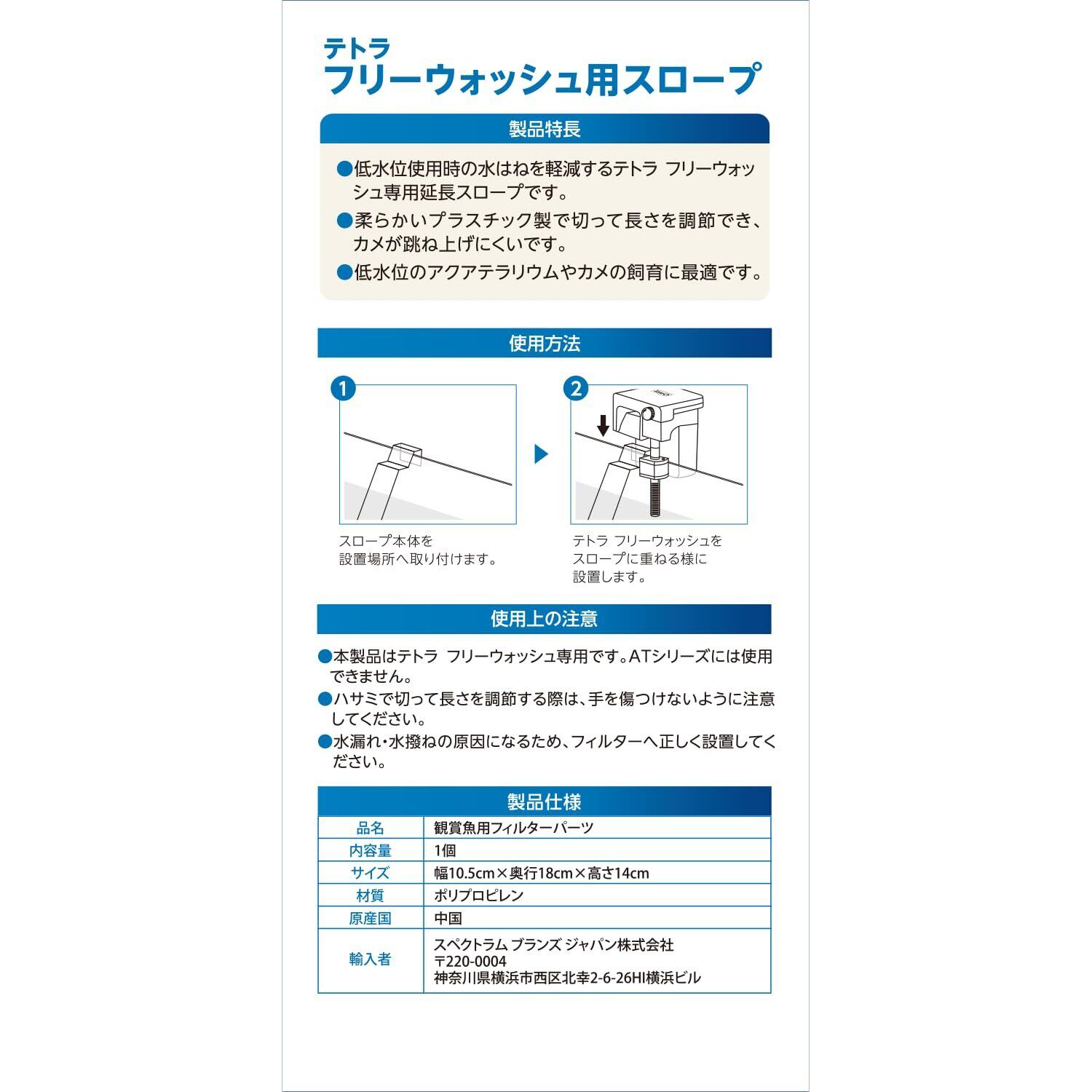 テトラ
フリーウォッシュ用スロープ

製品特長

●低水位使用時の水はねを軽減するテトラ フリーウォッシュ専用延長スロープです。
●柔らかいプラスチック製で切って長さを調節でき、カメが跳ね上げにくいです。
●低水位のアクアテラリウムやカメの飼育に最適です。

使用方法

1
スロープ本体を設置場所へ取り付けます。

2
テトラ フリーウォッシュをスロープに重ねる様に設置します。

使用上の注意

●本製品はテトラ フリーウォッシュ専用です。ATシリーズには使用できません。
●ハサミで切って長さを調節する際は、手を傷つけないように注意してください。
●水漏れ・水撥ねの原因になるため、フィルターへ正しく設置してください。

製品仕様

| 品名 | 観賞魚用フィルターパーツ |
|---|---|
| 内容量 | 1個 |
| サイズ | 幅10.5cm×奥行18cm×高さ14cm |
| 材質 | ポリプロピレン |
| 原産国 | 中国 |
| 輸入者 | スペクトラム ブランズ ジャパン株式会社 〒220-0004 神奈川県横浜市西区北幸2-6-26HI横浜ビル |