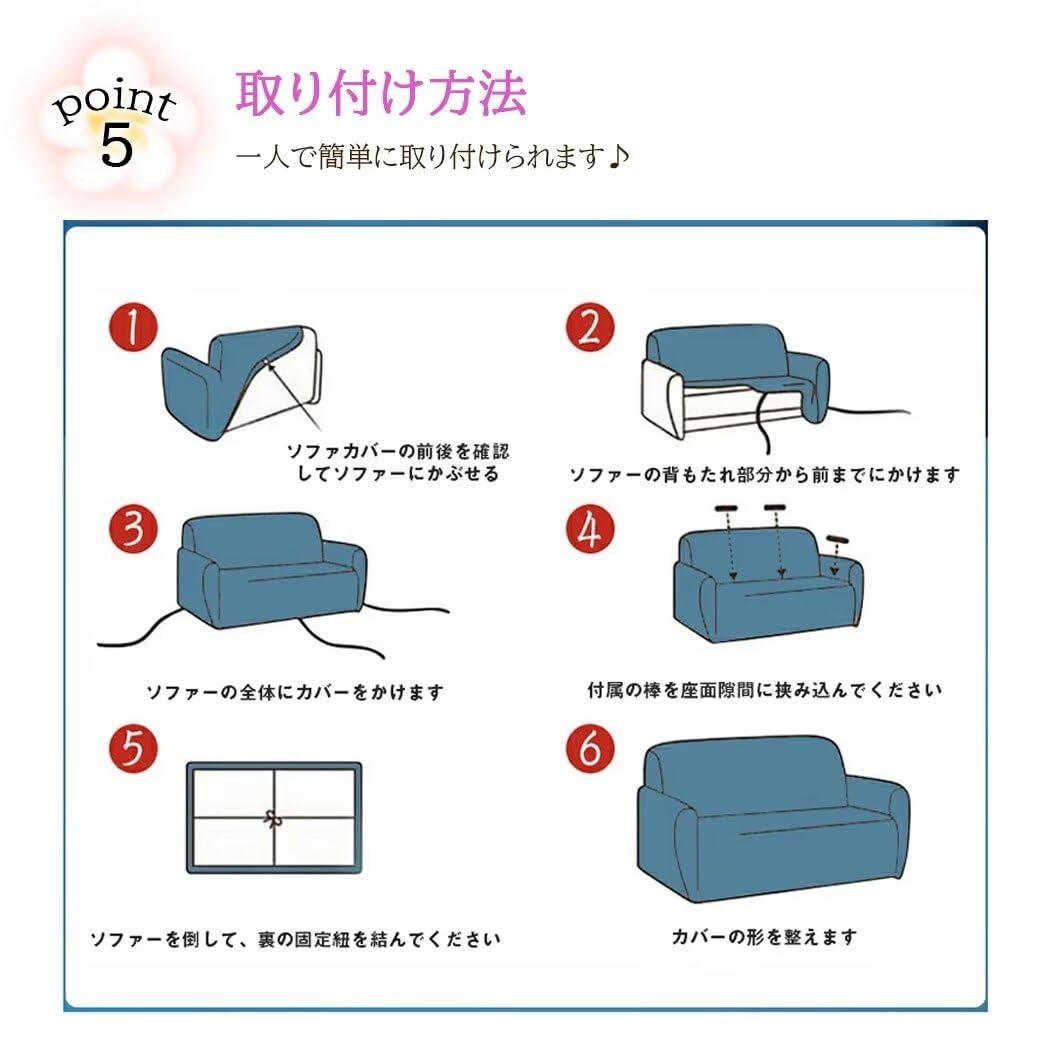 point 5

取り付け方法

一人で簡単に取り付けられます♪

1

ソファカバーの前後を確認してソファーにかぶせる

2

ソファーの背もたれ部分から前までにかけます

3

ソファーの全体にカバーをかけます

4

付属の棒を座面隙間に挟み込んでください

5

ソファーを倒して、裏の固定紐を結んでください

6

カバーの形を整えます