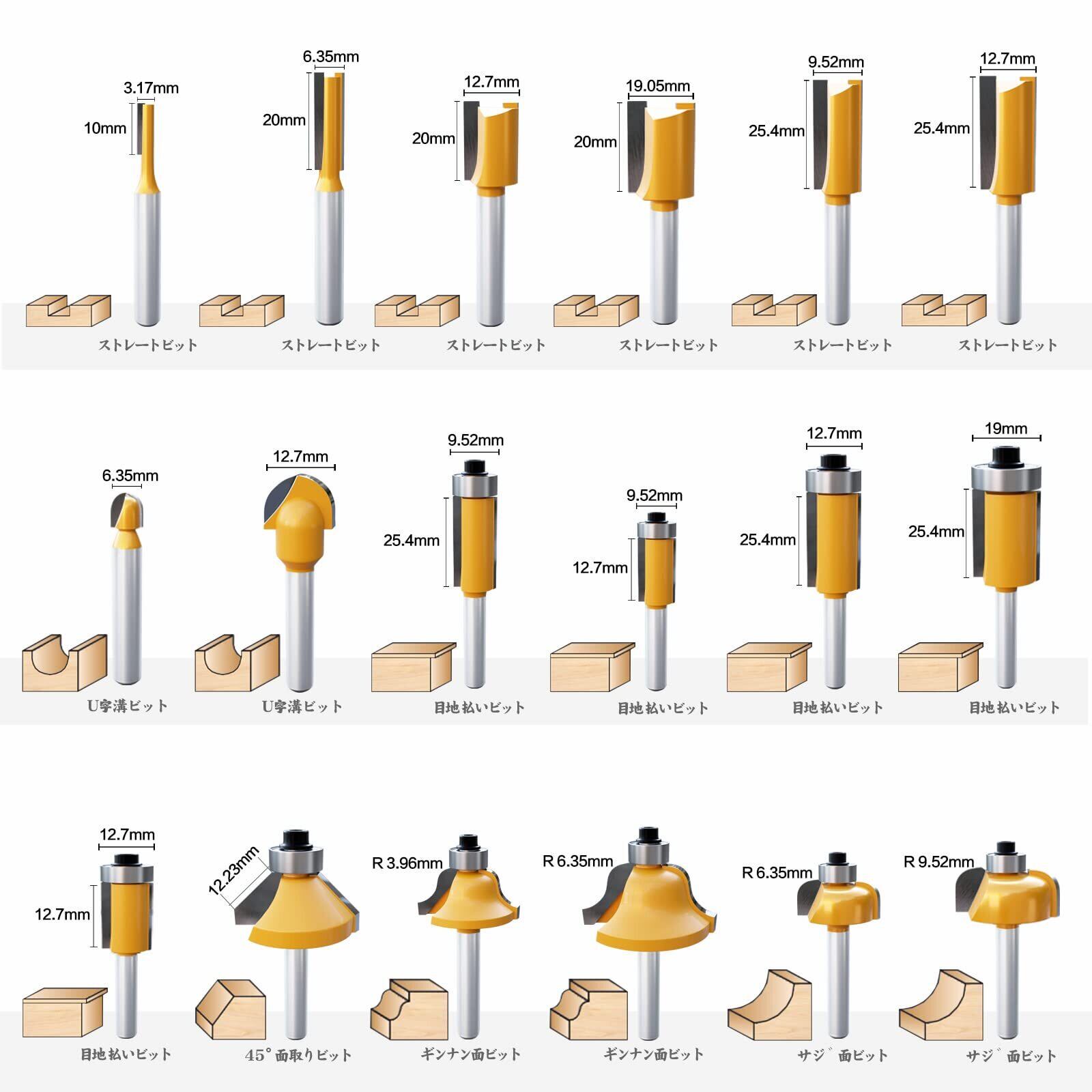 3.17mm
10mm
ストレートビット

6.35mm
20mm
ストレートビット

12.7mm
20mm
ストレートビット

19.05mm
20mm
ストレートビット

9.52mm
25.4mm
ストレートビット

12.7mm
25.4mm
ストレートビット

6.35mm
U字溝ビット

12.7mm
U字溝ビット

9.52mm
25.4mm
目地払いビット

9.52mm
12.7mm
目地払いビット

12.7mm
25.4mm
目地払いビット

19mm
25.4mm
目地払いビット

12.7mm
12.7mm
目地払いビット

12.23mm
45°面取りビット

R 3.96mm
ギンナン面ビット

R 6.35mm
ギンナン面ビット

R 6.35mm
サジ゛面ビット

R 9.52mm
サジ゛面ビット