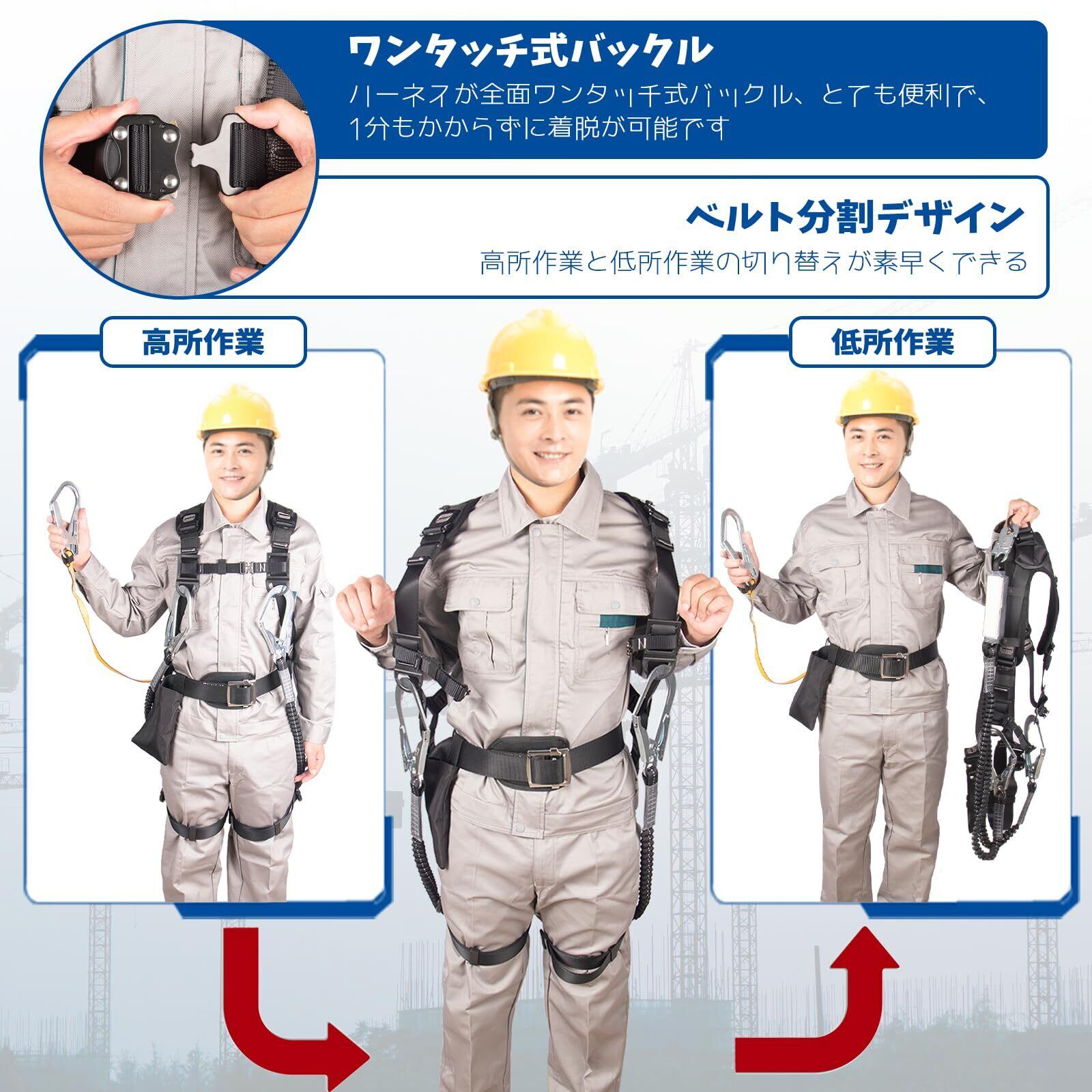 ワンタッチ式バックル

ハーネスが全面ワンタッチ式バックル、とても便利で、1分もかからずに着脱が可能です

ベルト分割デザイン

高所作業と低所作業の切り替えが素早くできる

高所作業

低所作業