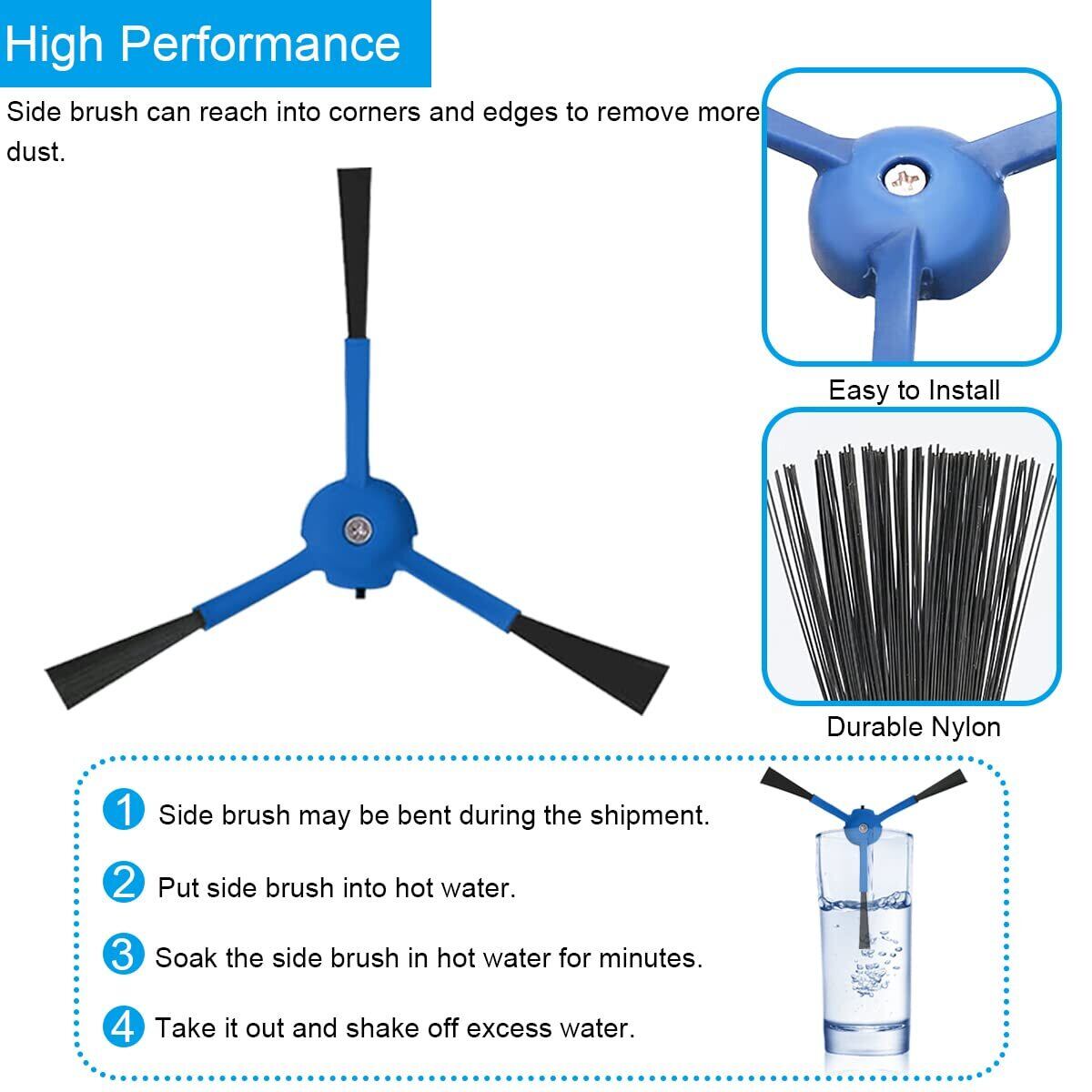 High Performance

Side brush can reach into corners and edges to remove more dust.

Easy to Install

Durable Nylon

1 Side brush may be bent during the shipment.

2 Put side brush into hot water.

3 Soak the side brush in hot water for minutes.

4 Take it out and shake off excess water.