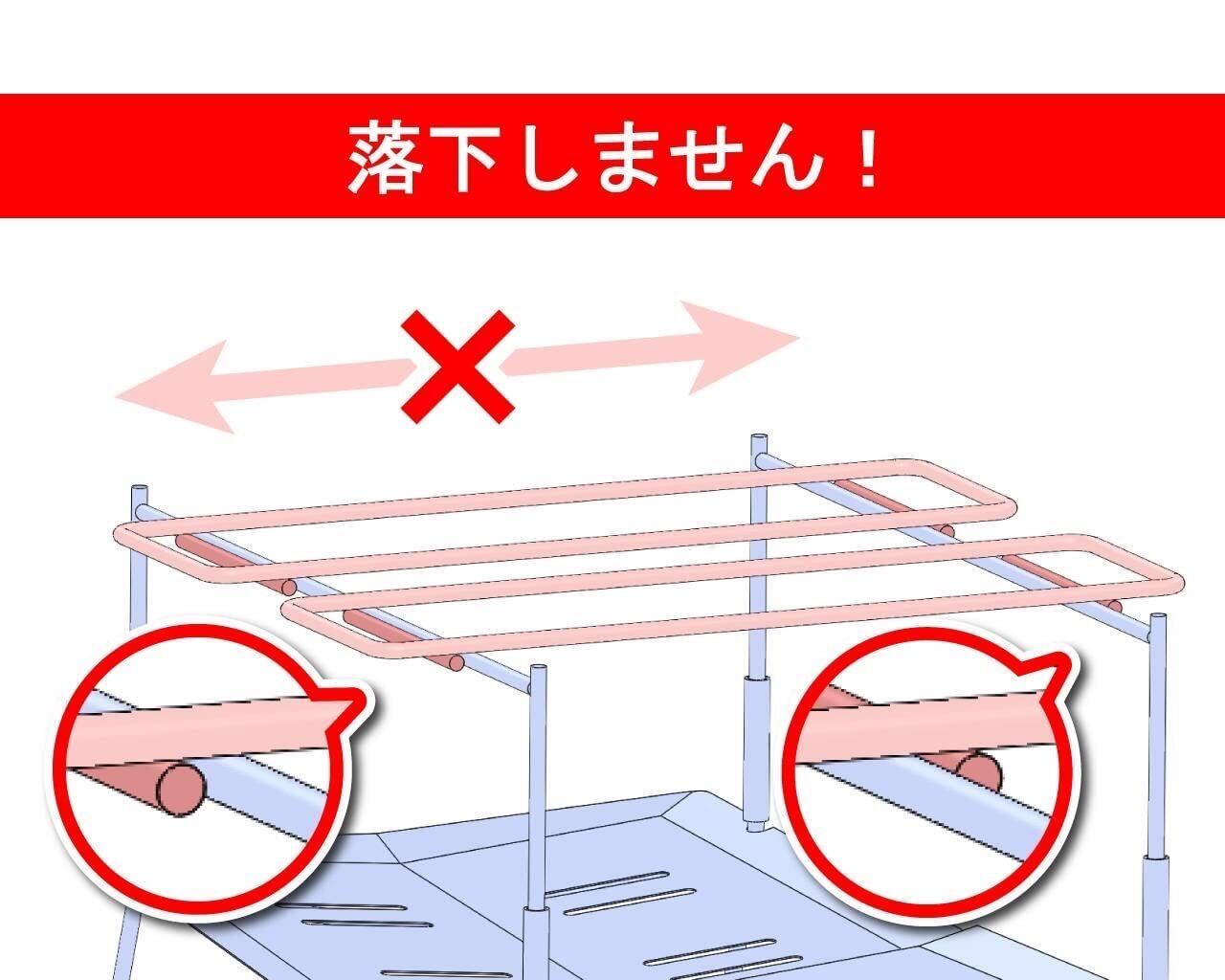 落下しません！