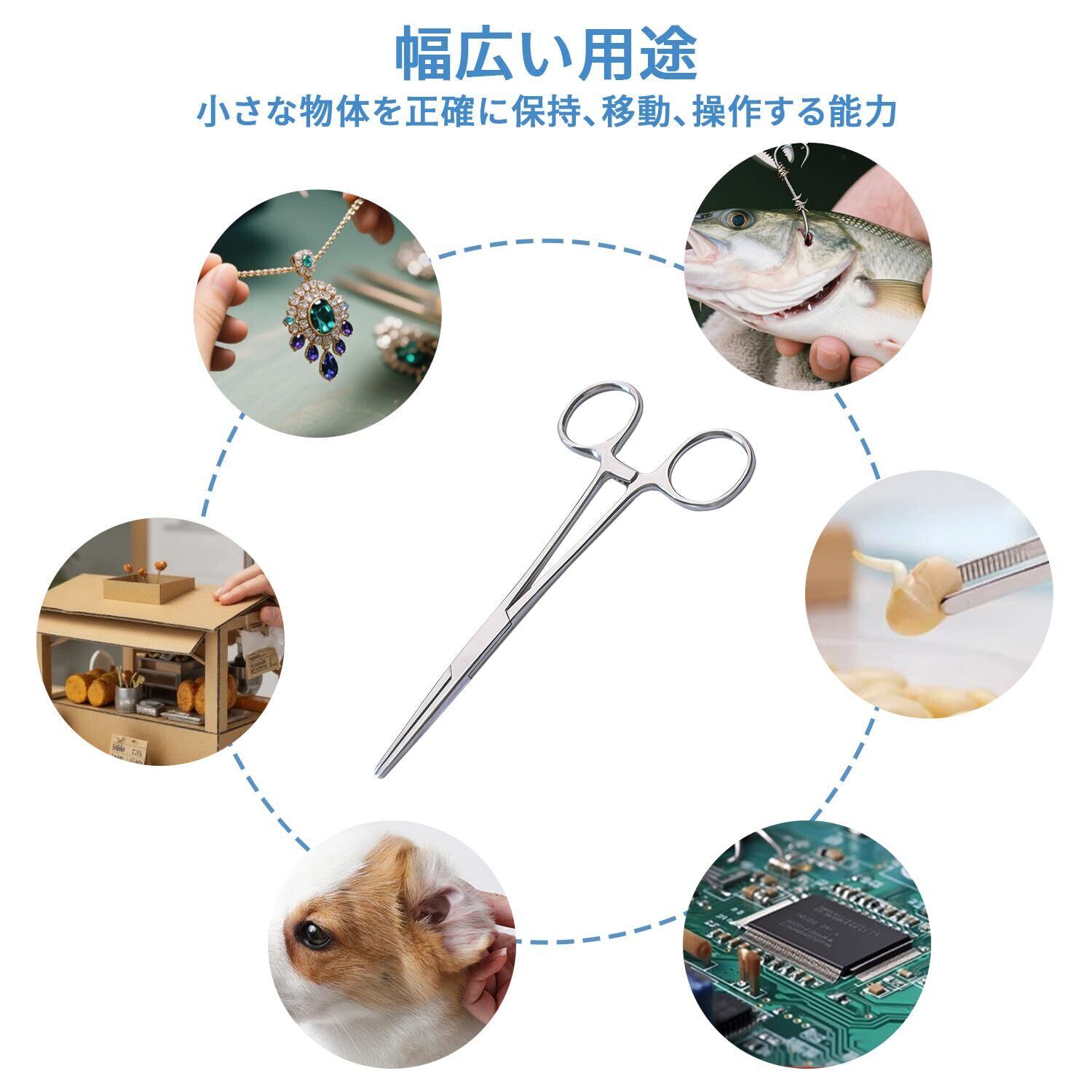 幅広い用途
小さな物体を正確に保持、移動、操作する能力