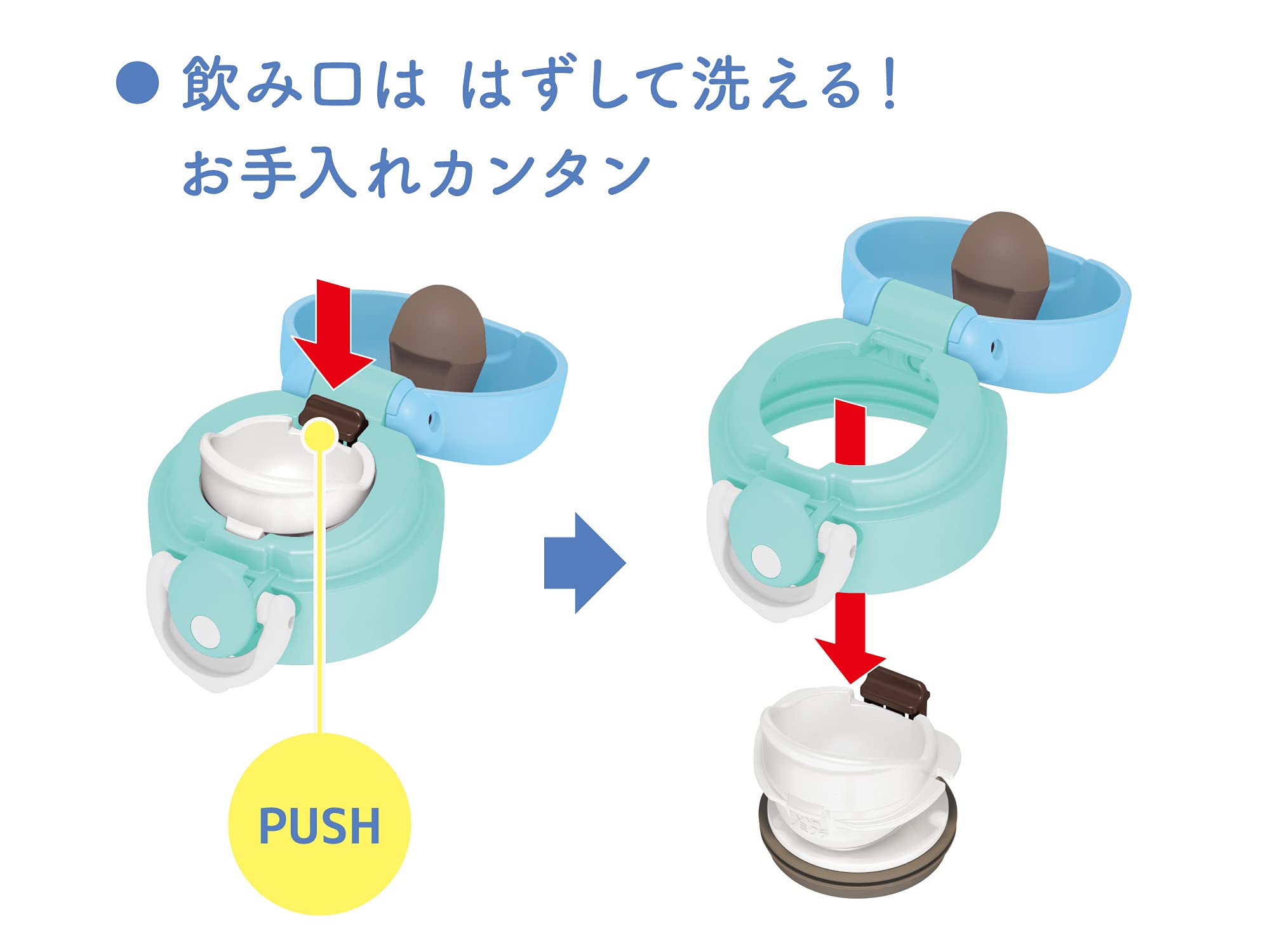 ● 飲み口は はずして洗える！
お手入れカンタン

PUSH