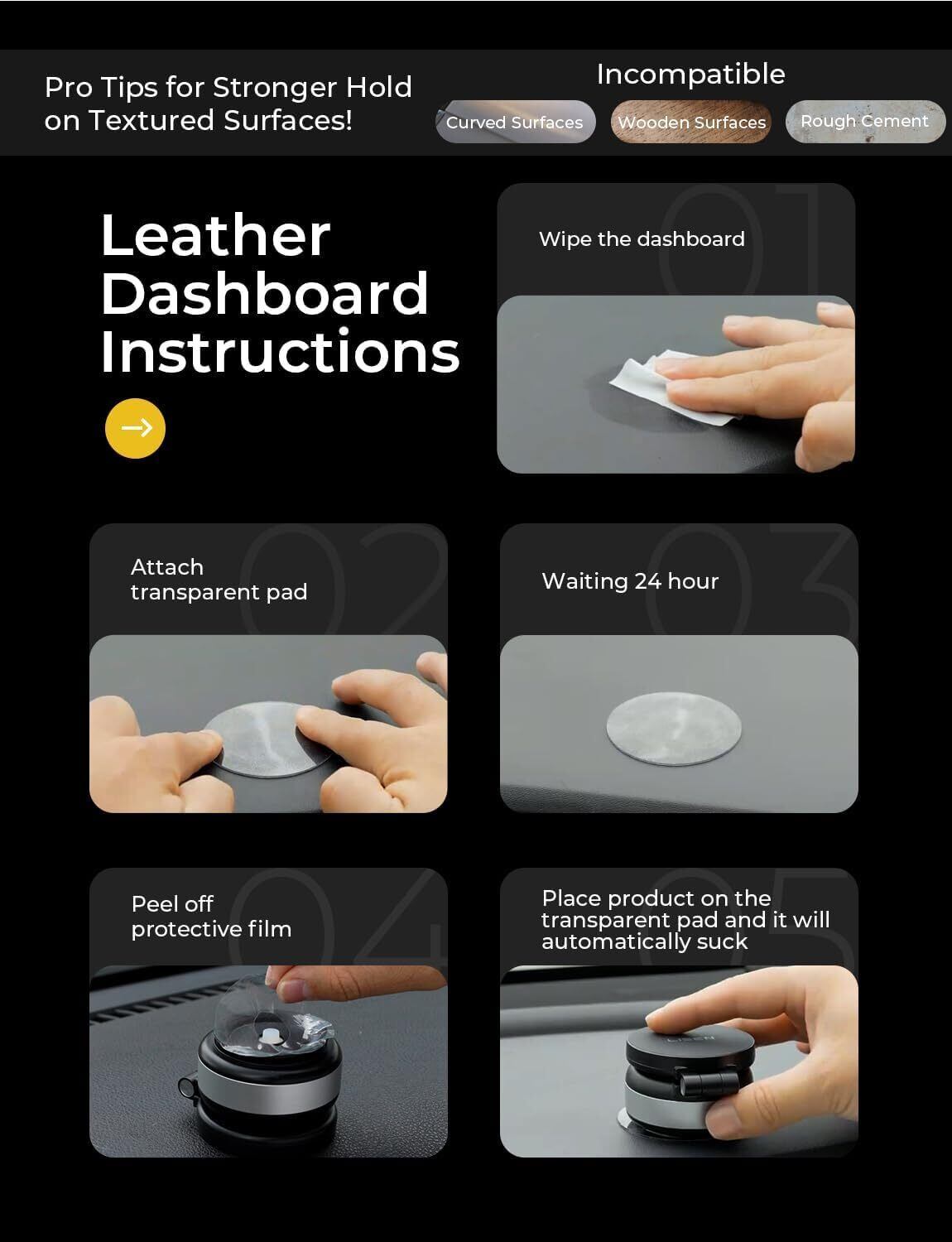 Pro Tips for Stronger Hold on Textured Surfaces!

Incompatible

Curved Surfaces

Wooden Surfaces

Rough Cement

Leather Dashboard Instructions

01

Wipe the dashboard

02

Attach transparent pad

03

Waiting 24 hour

04

Peel off protective film

05

Place product on the transparent pad and it will automatically suck