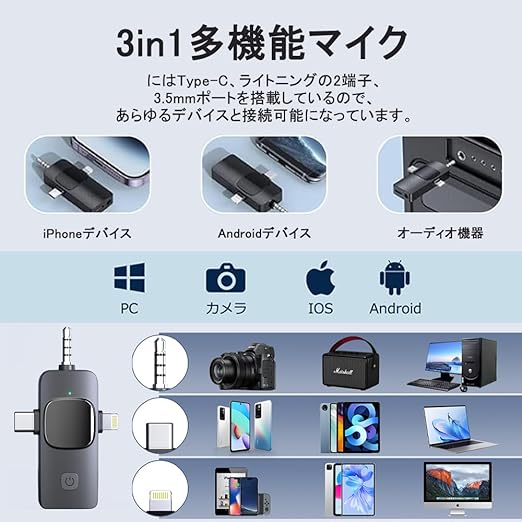 3in1多機能マイク

にはType-C、ライトニングの2端子、3.5mmポートを搭載しているので、あらゆるデバイスと接続可能になっています。

iPhoneデバイス

Androidデバイス

オーディオ機器

PC

カメラ

IOS

Android

Marshall