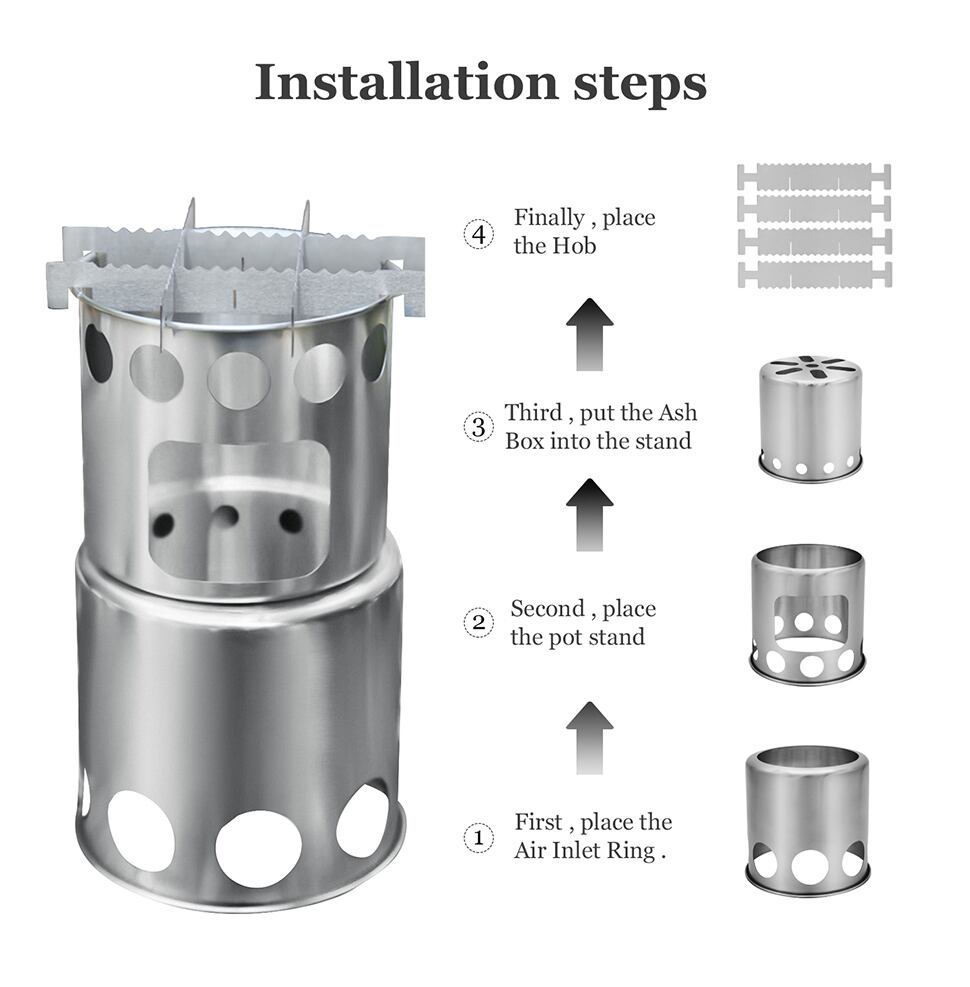 Installation steps

4 Finally , place the Hob

3 Third , put the Ash Box into the stand

2 Second , place the pot stand

1 First , place the Air Inlet Ring .