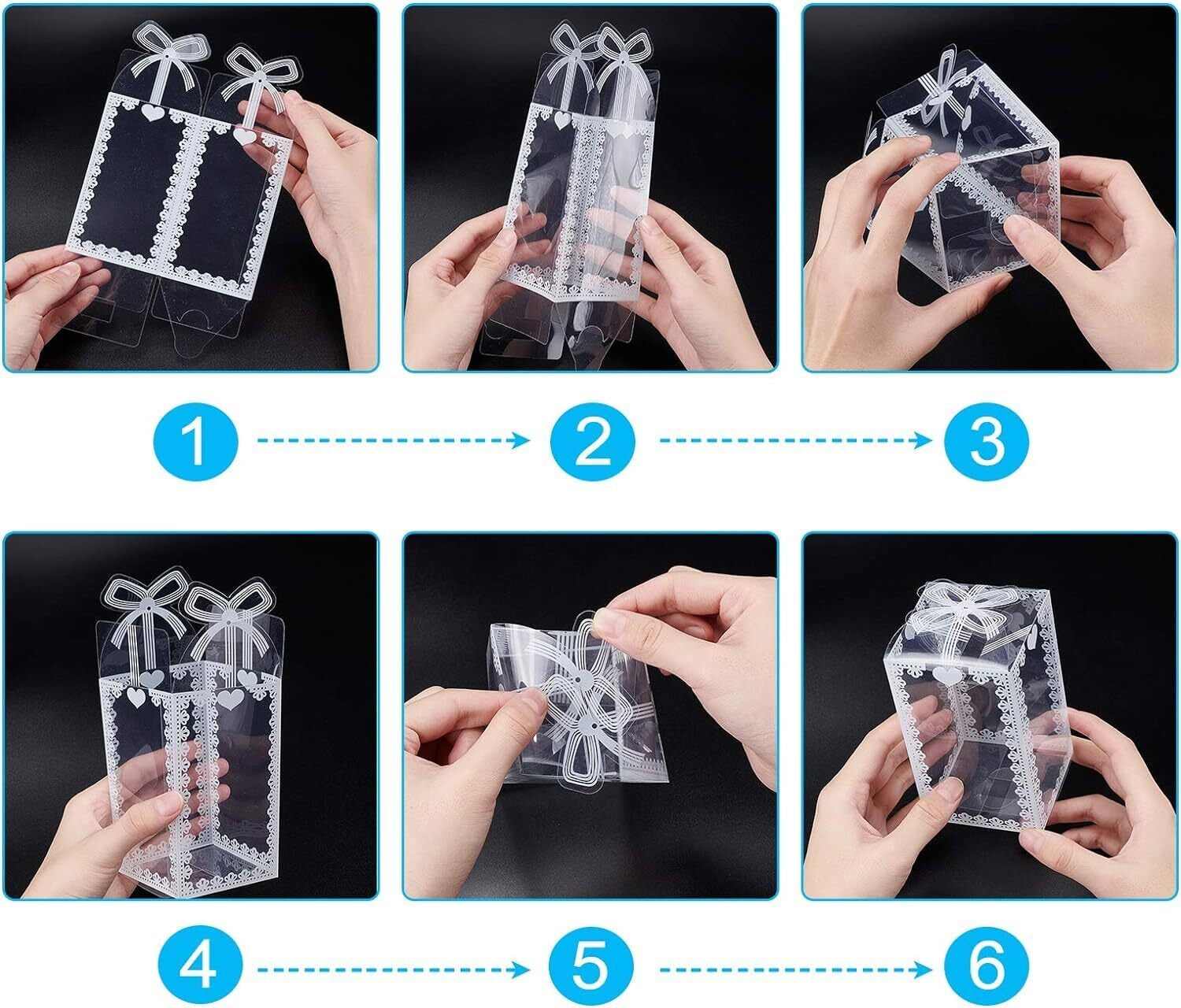 1 2 3

4 5 6