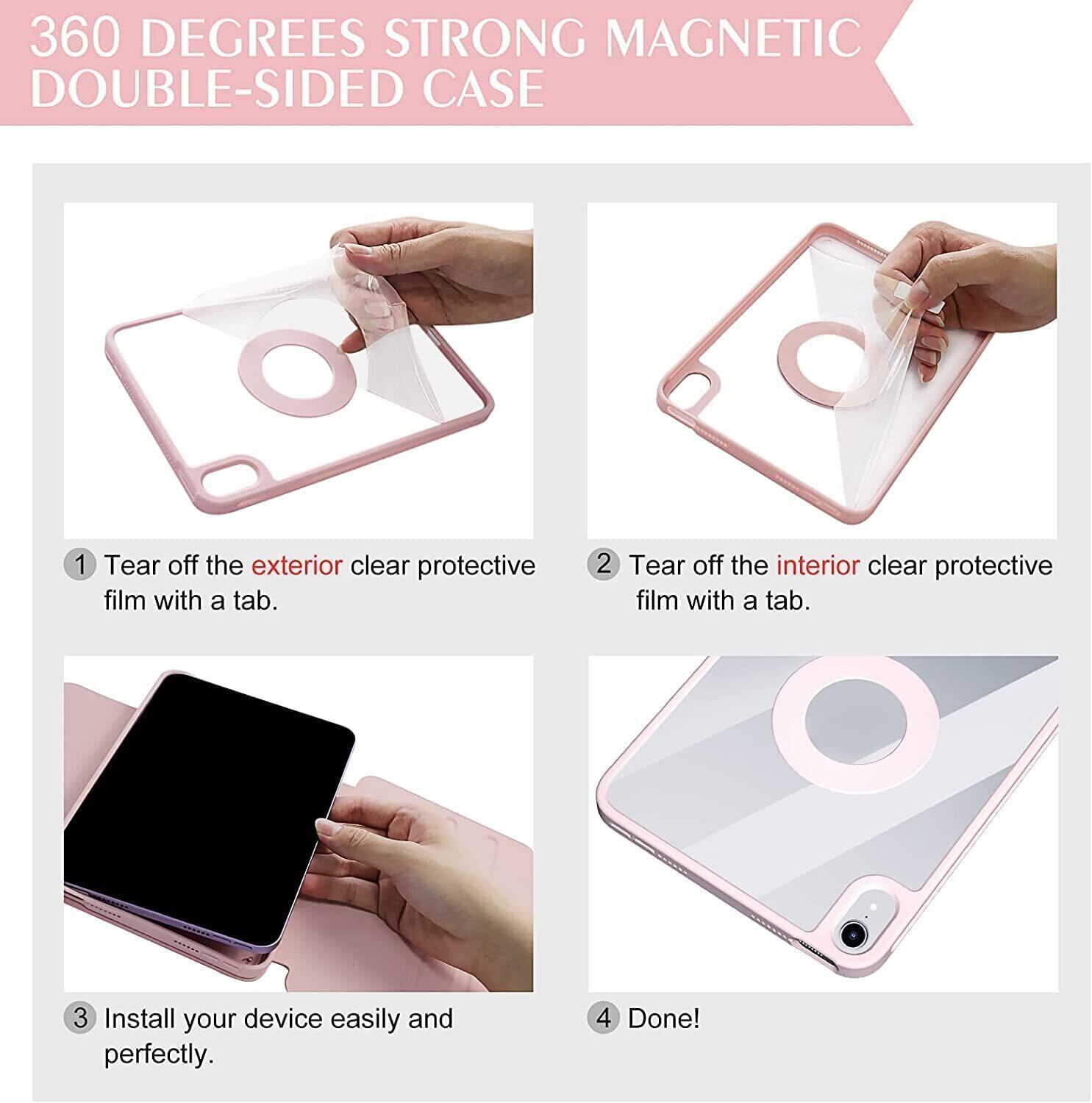 360 DEGREES STRONG MAGNETIC DOUBLE-SIDED CASE

1 Tear off the exterior clear protective film with a tab.

2 Tear off the interior clear protective film with a tab.

3 Install your device easily and perfectly.

4 Done!