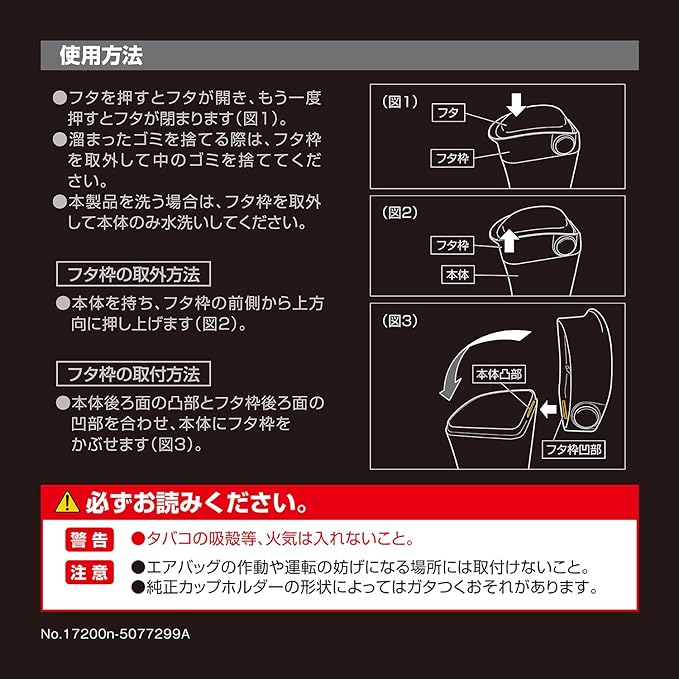 使用方法

●フタを押すとフタが開き、もう一度押すとフタが閉まります(図1)。
●溜まったゴミを捨てる際は、フタ枠を取外して中のゴミを捨ててください。
●本製品を洗う場合は、フタ枠を取外して本体のみ水洗いしてください。

フタ枠の取外方法

●本体を持ち、フタ枠の前側から上方向に押し上げます(図2)。

フタ枠の取付方法

●本体後ろ面の凸部とフタ枠後ろ面の凹部を合わせ、本体にフタ枠をかぶせます(図3)。

(図1)
フタ
フタ枠

(図2)
フタ枠
本体

(図3)
本体凸部
フタ枠凹部

必ずお読みください。

警告 ●タバコの吸殻等、火気は入れないこと。

注意 ●エアバッグの作動や運転の妨げになる場所には取付けないこと。
●純正カップホルダーの形状によってはガタつくおそれがあります。

No.17200n-5077299A